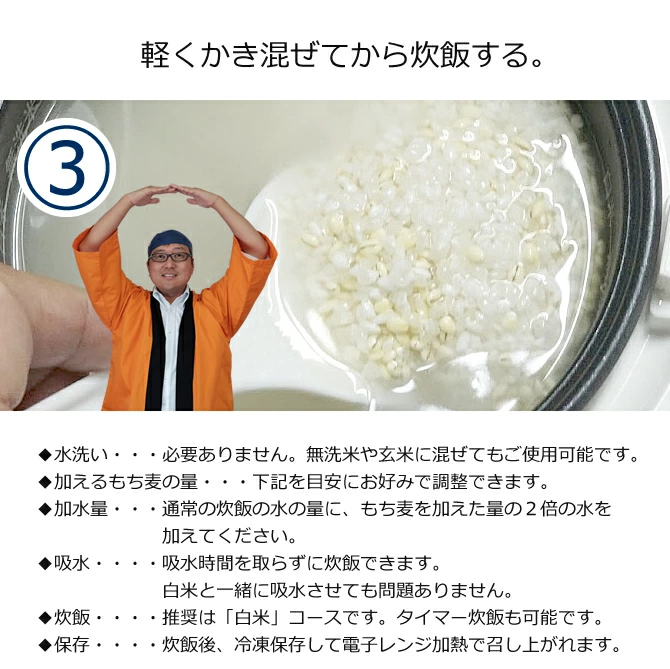 軽くかき混ぜてから炊飯する。

③

◆水洗い・・・必要ありません。無洗米や玄米に混ぜてもご使用可能です。
◆加えるもち麦の量・・・下記を目安にお好みで調整できます。
◆加水量・・・通常の炊飯の水の量に、もち麦を加えた量の２倍の水を加えてください。
◆吸水・・・・吸水時間を取らずに炊飯できます。
白米と一緒に吸水させても問題ありません。
◆炊飯・・・・推奨は「白米」コースです。タイマー炊飯も可能です。
◆保存・・・・炊飯後、冷凍保存して電子レンジ加熱で召し上がれます。