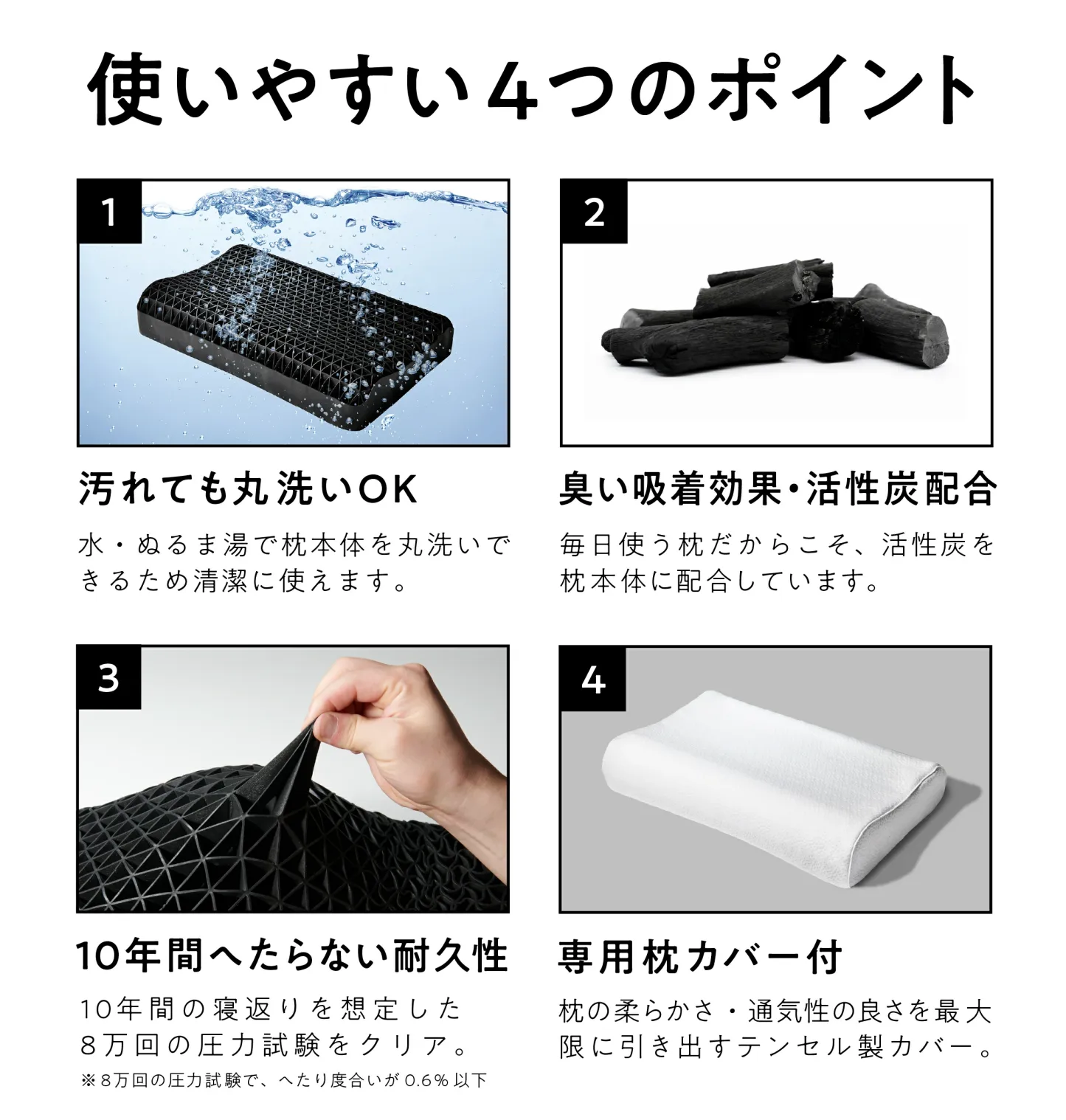 使いやすい4つのポイント

1

汚れても丸洗いOK

水・ぬるま湯で枕本体を丸洗いできるため清潔に使えます。

2

臭い吸着効果･活性炭配合

毎日使う枕だからこそ、活性炭を枕本体に配合しています。

3

10年間へたらない耐久性

10年間の寝返りを想定した8万回の圧力試験をクリア。

※8万回の圧力試験で、へたり度合いが0.6%以下

4

専用枕カバー付

枕の柔らかさ・通気性の良さを最大限に引き出すテンセル製カバー。