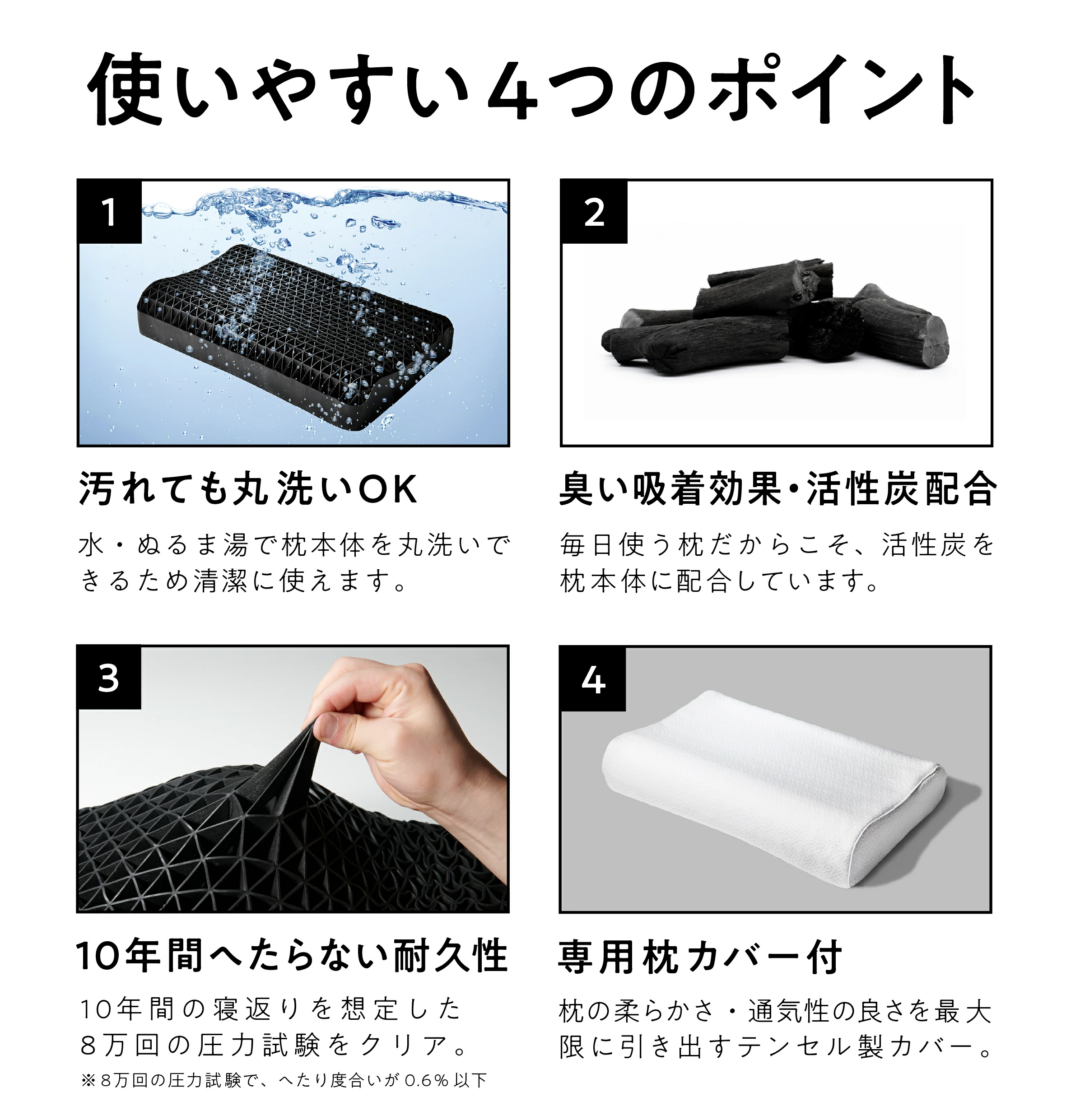 使いやすい4つのポイント

1

汚れても丸洗いOK

水・ぬるま湯で枕本体を丸洗いできるため清潔に使えます。

2

臭い吸着効果・活性炭配合

毎日使う枕だからこそ、活性炭を枕本体に配合しています。

3

10年間へたらない耐久性

10年間の寝返りを想定した8万回の圧力試験をクリア。

※8万回の圧力試験で、へたり度合いが0.6%以下

4

専用枕カバー付

枕の柔らかさ・通気性の良さを最大限に引き出すテンセル製カバー。