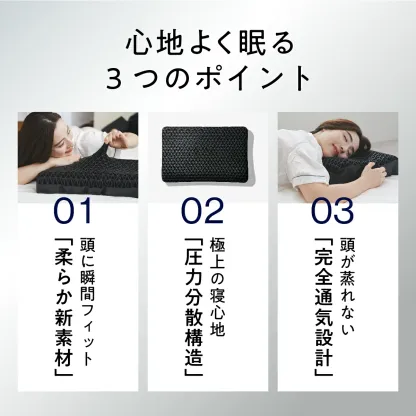 心地よく眠る
3つのポイント

01
頭に瞬間フィット
「柔らか新素材」

02
極上の寝心地
「圧力分散構造」

03
頭が蒸れない
「完全通気設計」