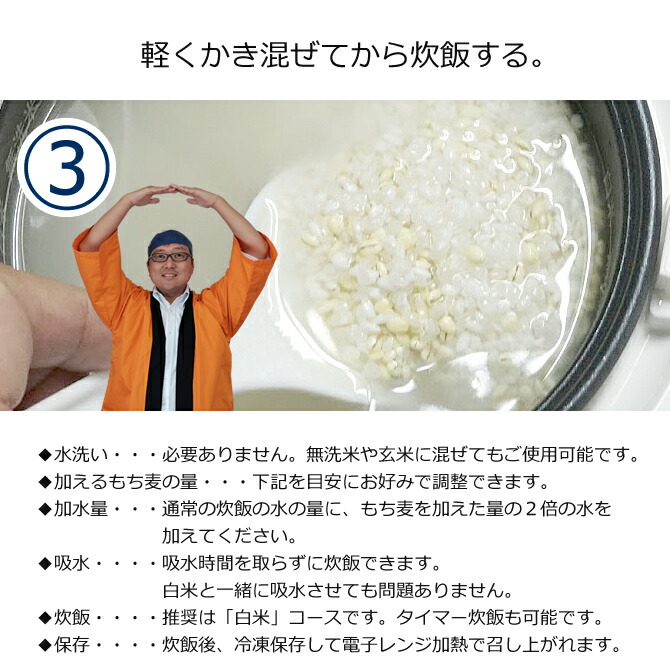 軽くかき混ぜてから炊飯する。

③

◆水洗い・・・必要ありません。無洗米や玄米に混ぜてもご使用可能です。
◆加えるもち麦の量・・・下記を目安にお好みで調整できます。
◆加水量・・・通常の炊飯の水の量に、もち麦を加えた量の２倍の水を加えてください。
◆吸水・・・・吸水時間を取らずに炊飯できます。
白米と一緒に吸水させても問題ありません。
◆炊飯・・・・推奨は「白米」コースです。タイマー炊飯も可能です。
◆保存・・・・炊飯後、冷凍保存して電子レンジ加熱で召し上がれます。