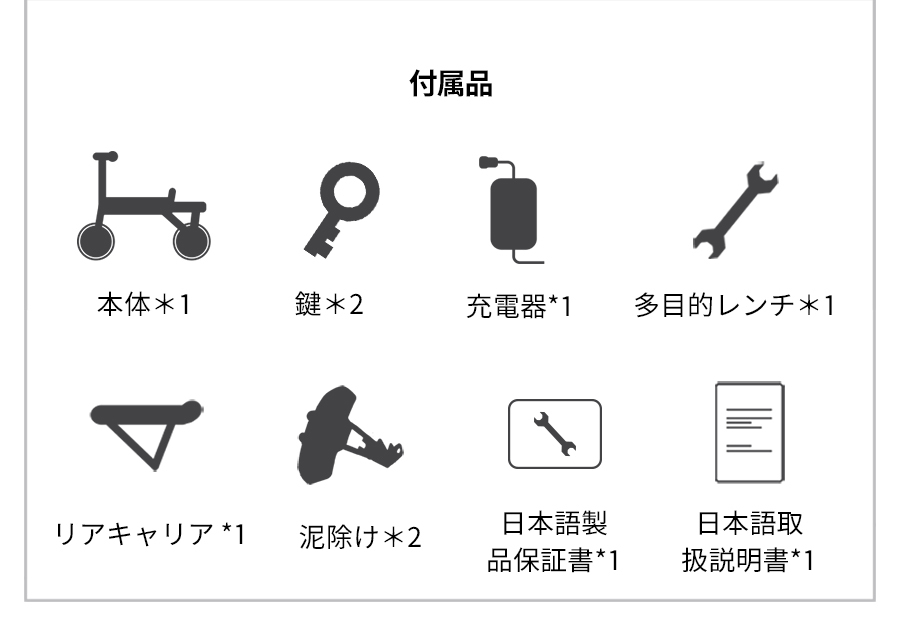 付属品

本体＊1

鍵＊2

充電器*1

多目的レンチ＊1

リアキャリア *1

泥除け＊2

日本語製品保証書*1

日本語取扱説明書*1