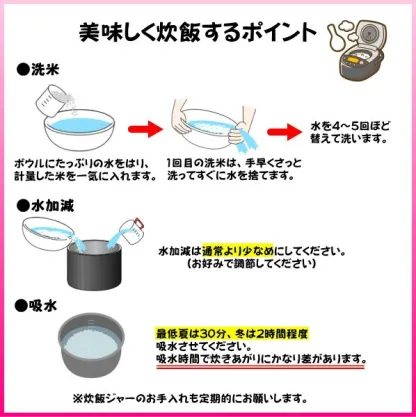 美味しく炊飯するポイント

●洗米

ボウルにたっぷりの水をはり、計量した米を一気に入れます。

1回目の洗米は、手早くさっと洗ってすぐに水を捨てます。

水を4～5回ほど替えて洗います。

●水加減

水加減は通常より少なめにしてください。
（お好みで調節してください）

●吸水

最低夏は30分、冬は2時間程度吸水させてください。
吸水時間で炊きあがりにかなり差があります。

※炊飯ジャーのお手入れも定期的にお願いします。