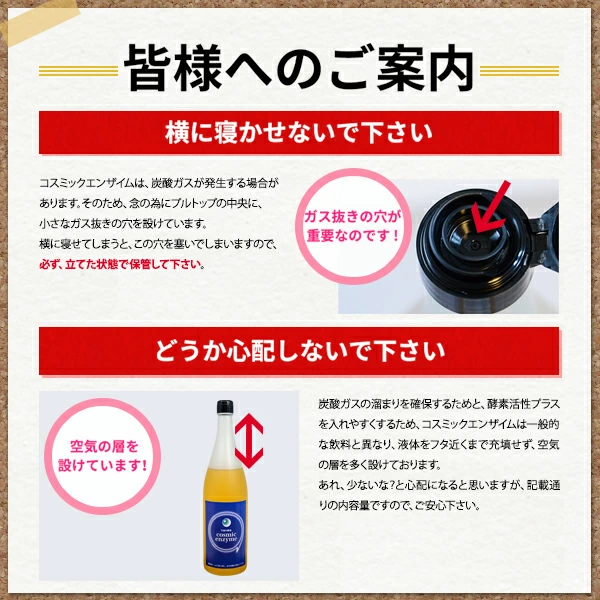 皆様へのご案内

横に寝かせないで下さい

コスミックエンザイムは、炭酸ガスが発生する場合があります。そのため、念の為にプルトップの中央に、小さなガス抜きの穴を設けています。
横に寝せてしまうと、この穴を塞いでしまいますので、必ず、立てた状態で保管して下さい。

ガス抜きの穴が重要なのです！

どうか心配しないで下さい

空気の層を設けています！

cosmic enzyme

炭酸ガスの溜まりを確保するためと、酵素活性プラスを入れやすくするため、コスミックエンザイムは一般的な飲料と異なり、液体をフタ近くまで充填せず、空気の層を多く設けております。
あれ、少ないな?と心配になると思いますが、記載通りの内容量ですので、ご安心下さい。