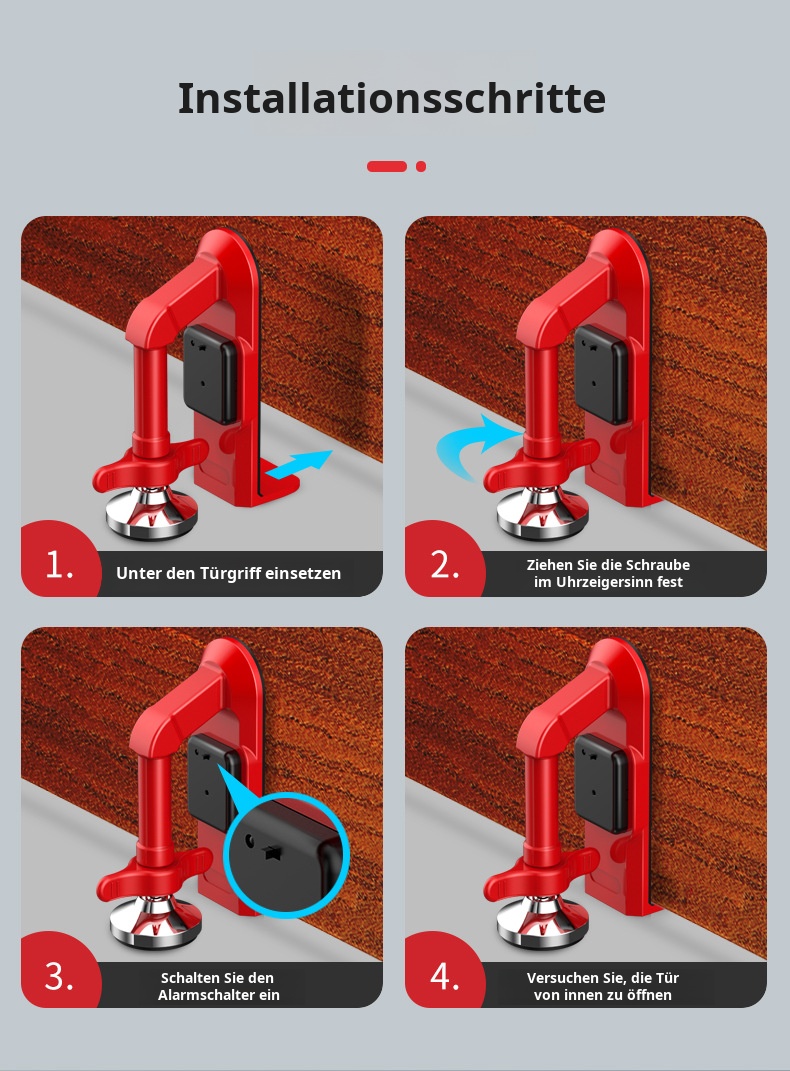 Installationsschritte

1. Unter den Türgriff einsetzen

2. Ziehen Sie die Schraube im Uhrzeigersinn fest

3. Schalten Sie den Alarmschalter ein

4. Versuchen Sie, die Tür von innen zu öffnen