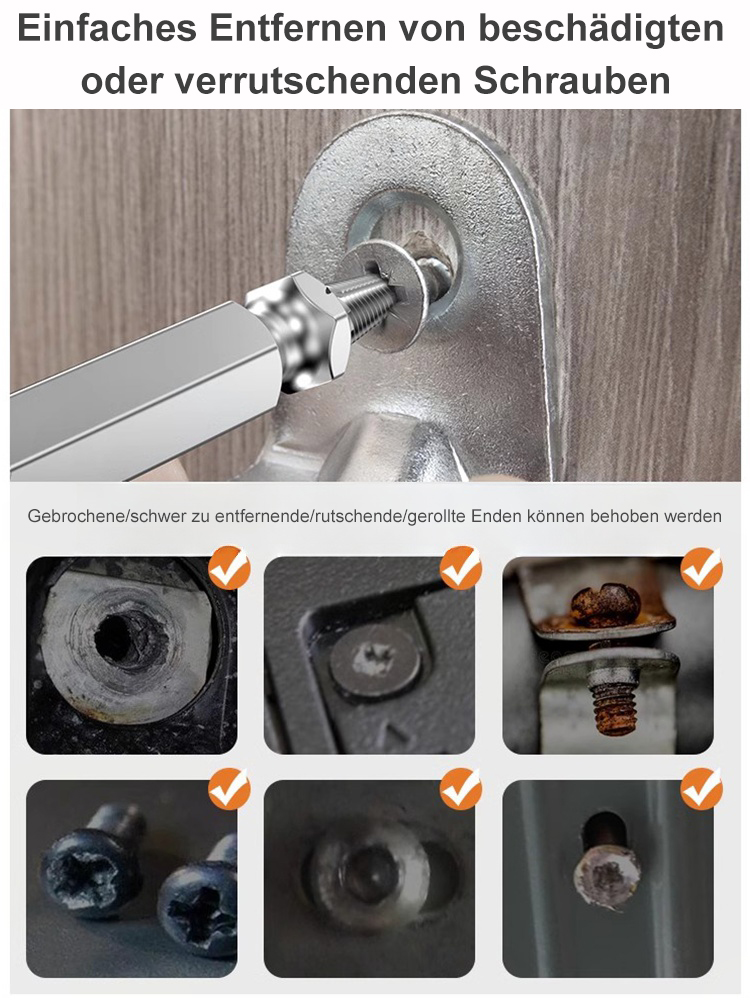 Einfaches Entfernen von beschädigten oder verrutschenden Schrauben

Gebrochene/schwer zu entfernende/rutschende/gerollte Enden können behoben werden