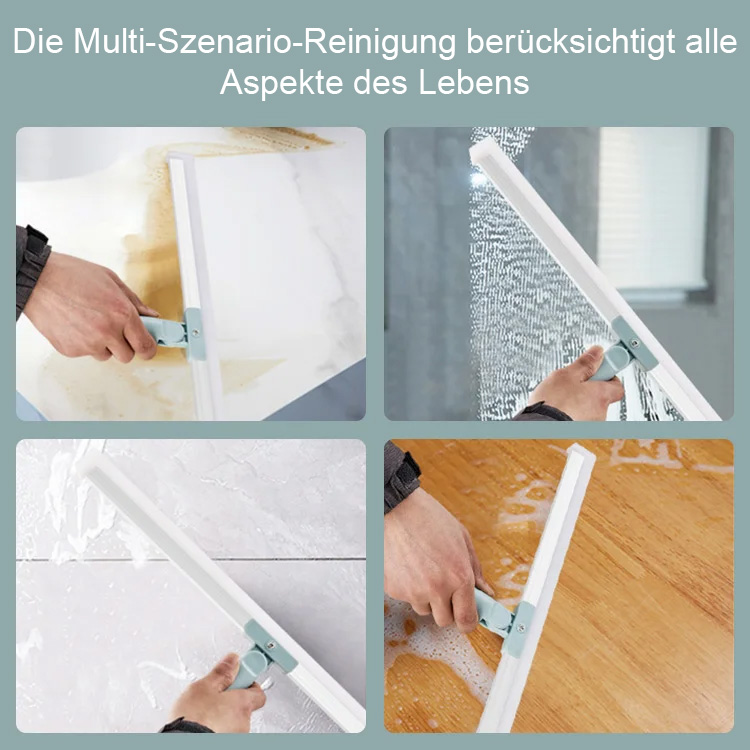 Die Multi-Szenario-Reinigung berücksichtigt alle Aspekte des Lebens