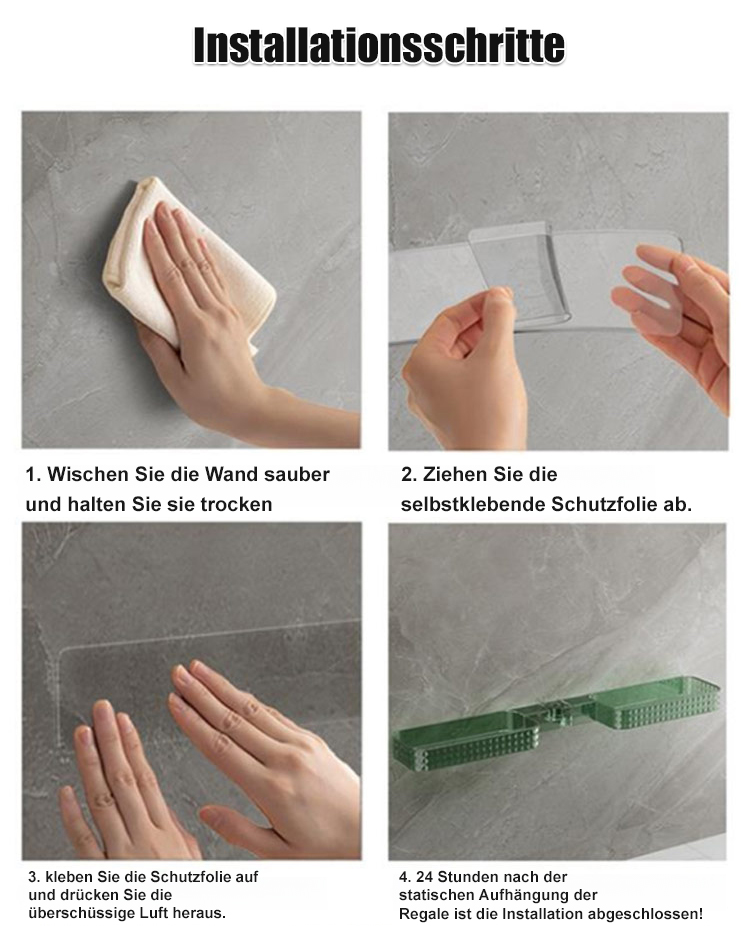 Installationsschritte

1. Wischen Sie die Wand sauber und halten Sie sie trocken

2. Ziehen Sie die selbstklebende Schutzfolie ab.

3. kleben Sie die Schutzfolie auf und drücken Sie die überschüssige Luft heraus.

4. 24 Stunden nach der statischen Aufhängung der Regale ist die Installation abgeschlossen!