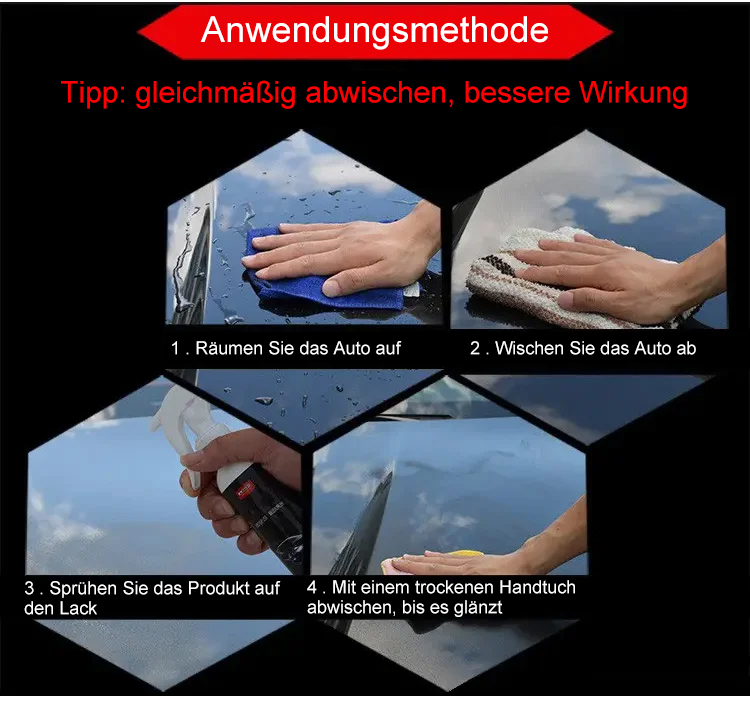 Anwendungsmethode

Tipp: gleichmäßig abwischen, bessere Wirkung

1 . Räumen Sie das Auto auf

2 . Wischen Sie das Auto ab

3 . Sprühen Sie das Produkt auf den Lack

4 . Mit einem trockenen Handtuch abwischen, bis es glänzt