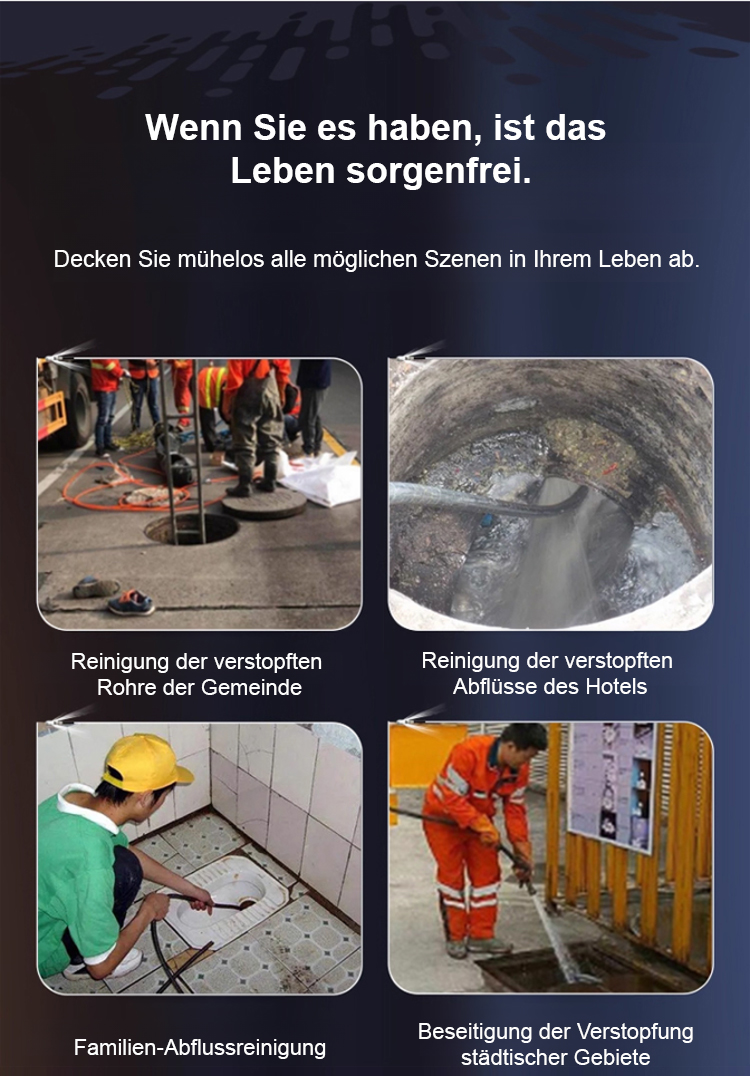 Wenn Sie es haben, ist das Leben sorgenfrei.

Decken Sie mühelos alle möglichen Szenen in Ihrem Leben ab.

Reinigung der verstopften Rohre der Gemeinde

Reinigung der verstopften Abflüsse des Hotels

Familien-Abflussreinigung

Beseitigung der Verstopfung städtischer Gebiete