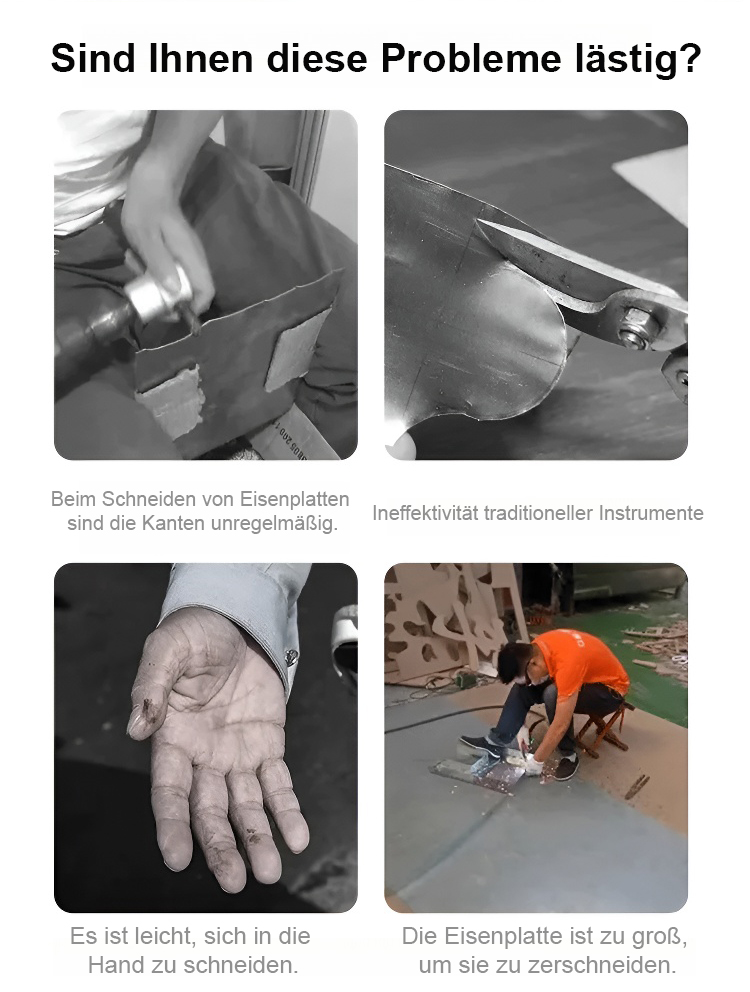 Sind Ihnen diese Probleme lästig?

Beim Schneiden von Eisenplatten sind die Kanten unregelmäßig.

Ineffektivität traditioneller Instrumente

Es ist leicht, sich in die Hand zu schneiden.

Die Eisenplatte ist zu groß, um sie zu zerschneiden.