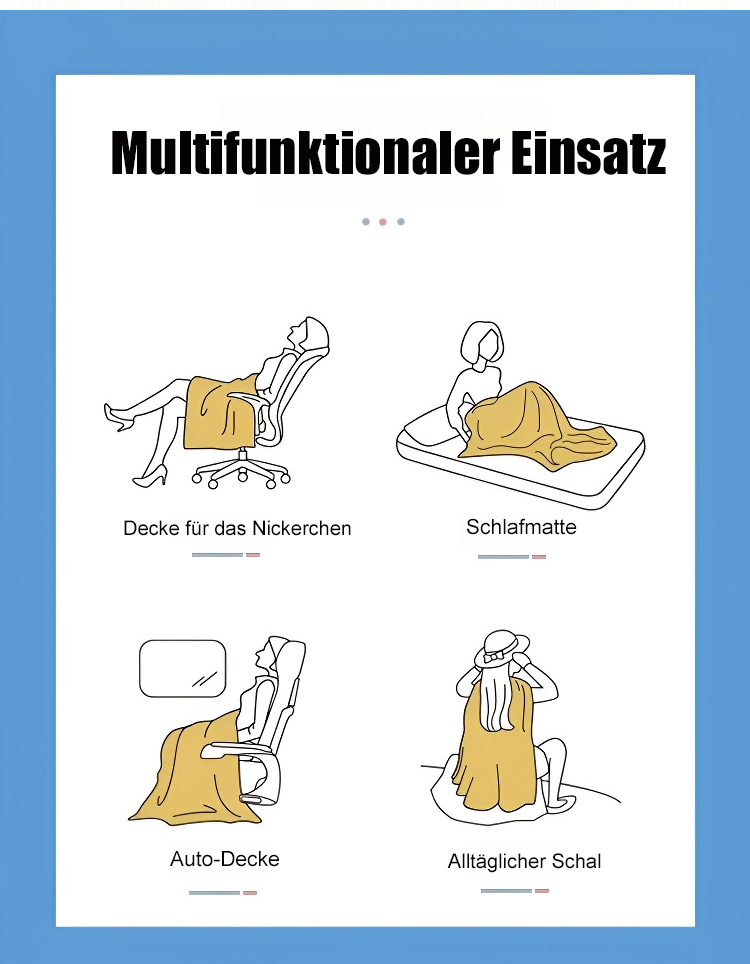 Multifunktionaler Einsatz

Decke für das Nickerchen

Schlafmatte

Auto-Decke

Alltäglicher Schal