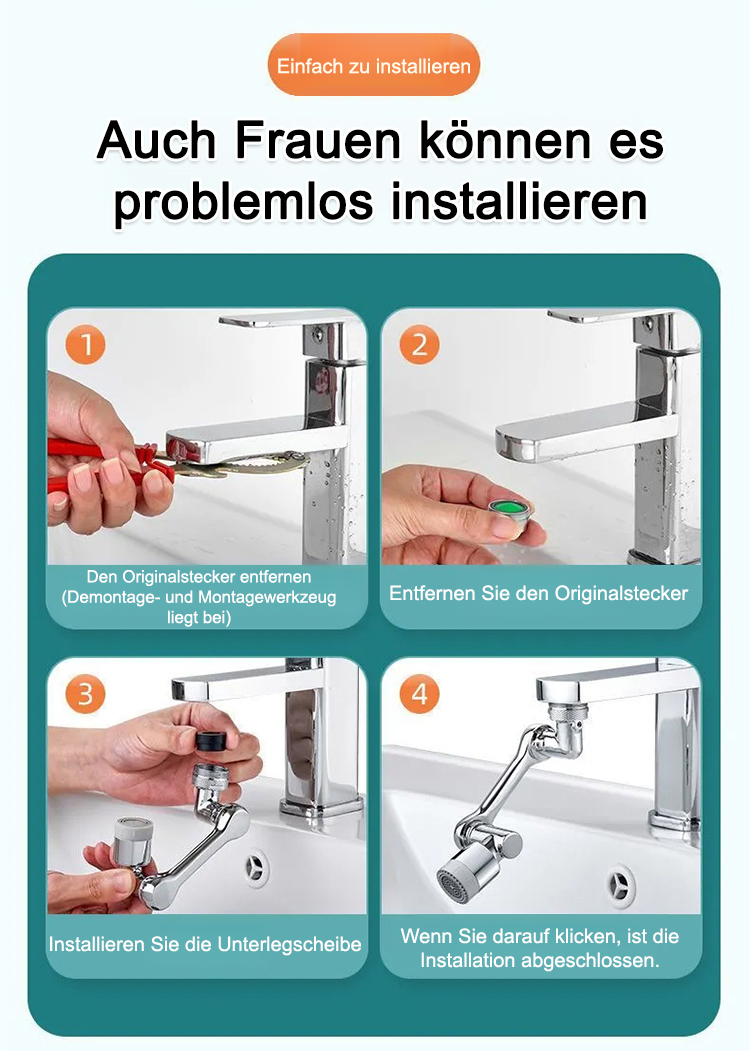 Einfach zu installieren

Auch Frauen können es problemlos installieren

1
Den Originalstecker entfernen (Demontage- und Montagewerkzeug liegt bei)

2
Entfernen Sie den Originalstecker

3
Installieren Sie die Unterlegscheibe

4
Wenn Sie darauf klicken, ist die Installation abgeschlossen.