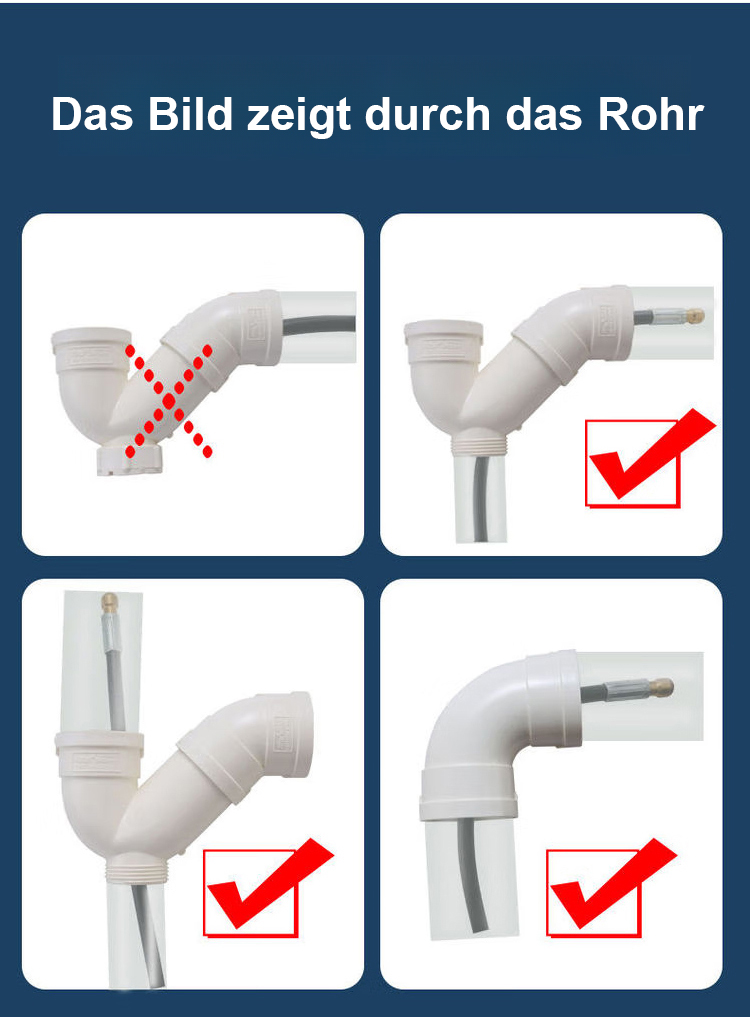 Das Bild zeigt durch das Rohr