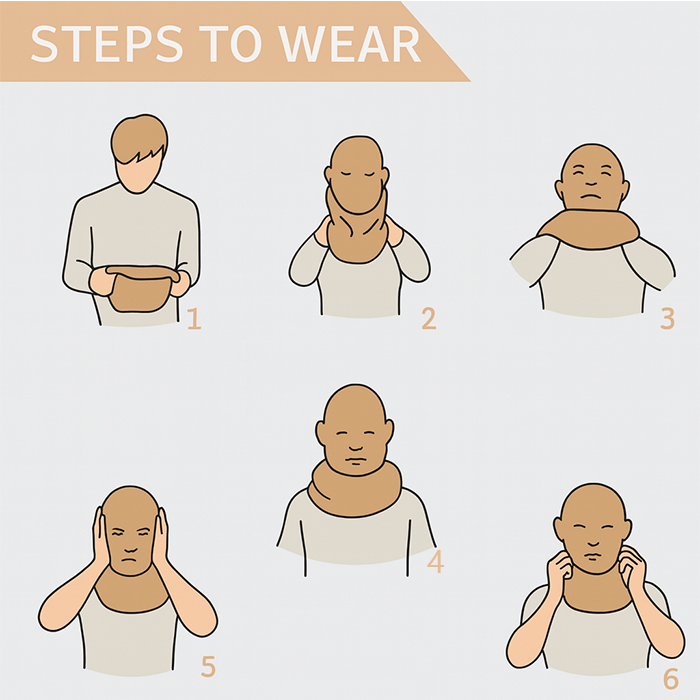 STEPS TO WEAR

1

2

3

4

5

6