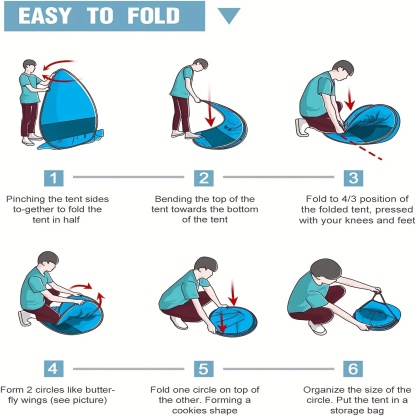 EASY TO FOLD

1

Pinching the tent sides to-gether to fold the tent in half

2

Bending the top of the tent towards the bottom of the tent

3

Fold to 4/3 position of the folded tent, pressed with your knees and feet

4

Form 2 circles like butterfly wings (see picture)

5

Fold one circle on top of the other. Forming a cookies shape

6

Organize the size of the circle. Put the tent in a storage bag