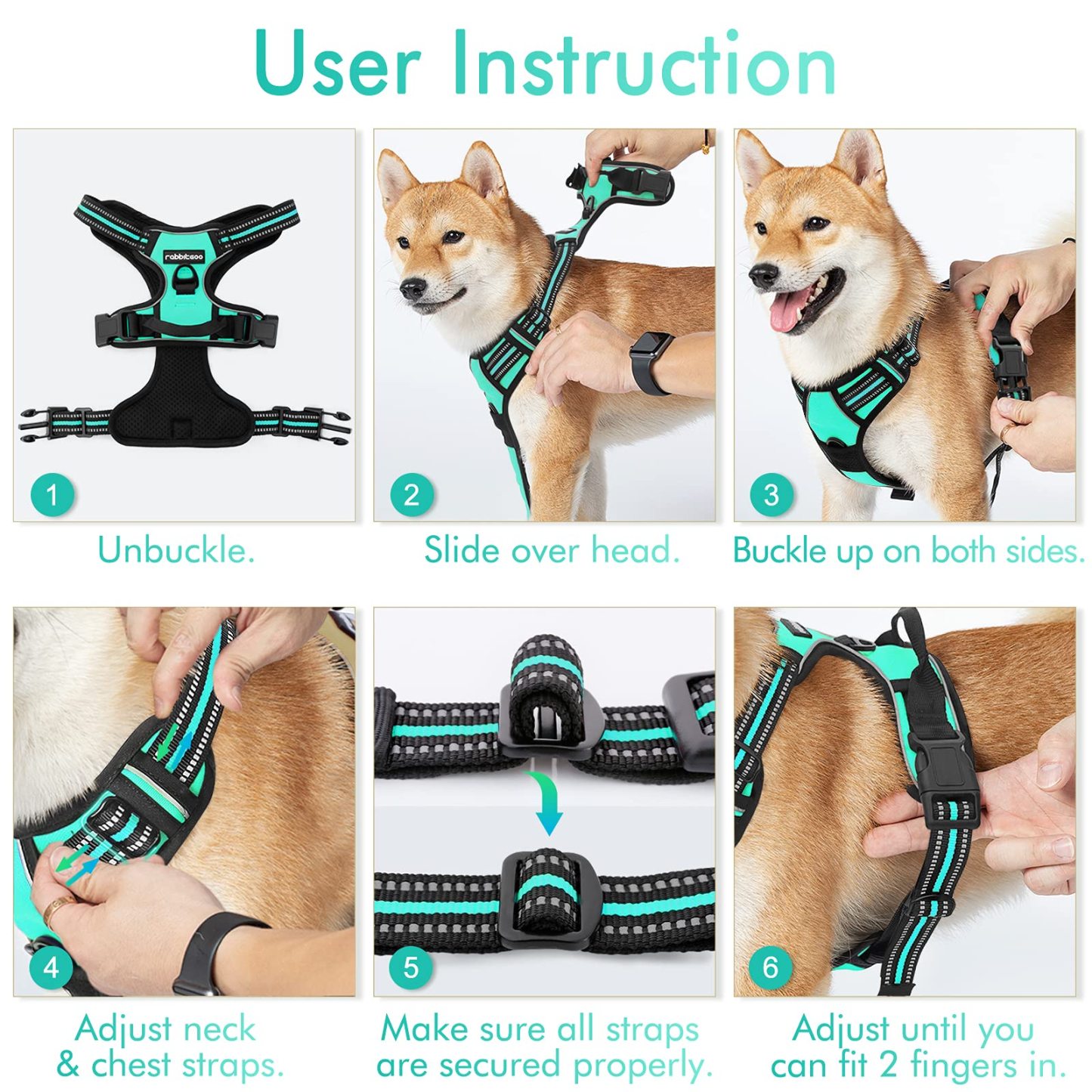 User Instruction

rabbitgoo

1

Unbuckle.

2

Slide over head.

3

Buckle up on both sides.

4

Adjust neck & chest straps.

5

Make sure all straps are secured properly.

6

Adjust until you can fit 2 fingers in.