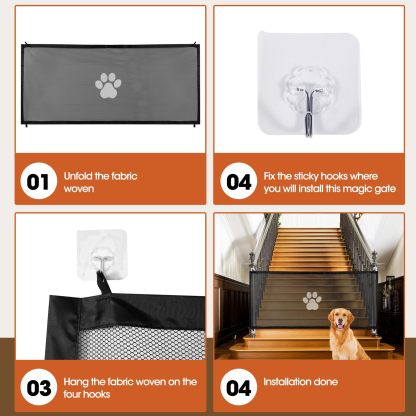 01 Unfold the fabric woven

04 Fix the sticky hooks where you will install this magic gate

03 Hang the fabric woven on the four hooks

04 Installation done