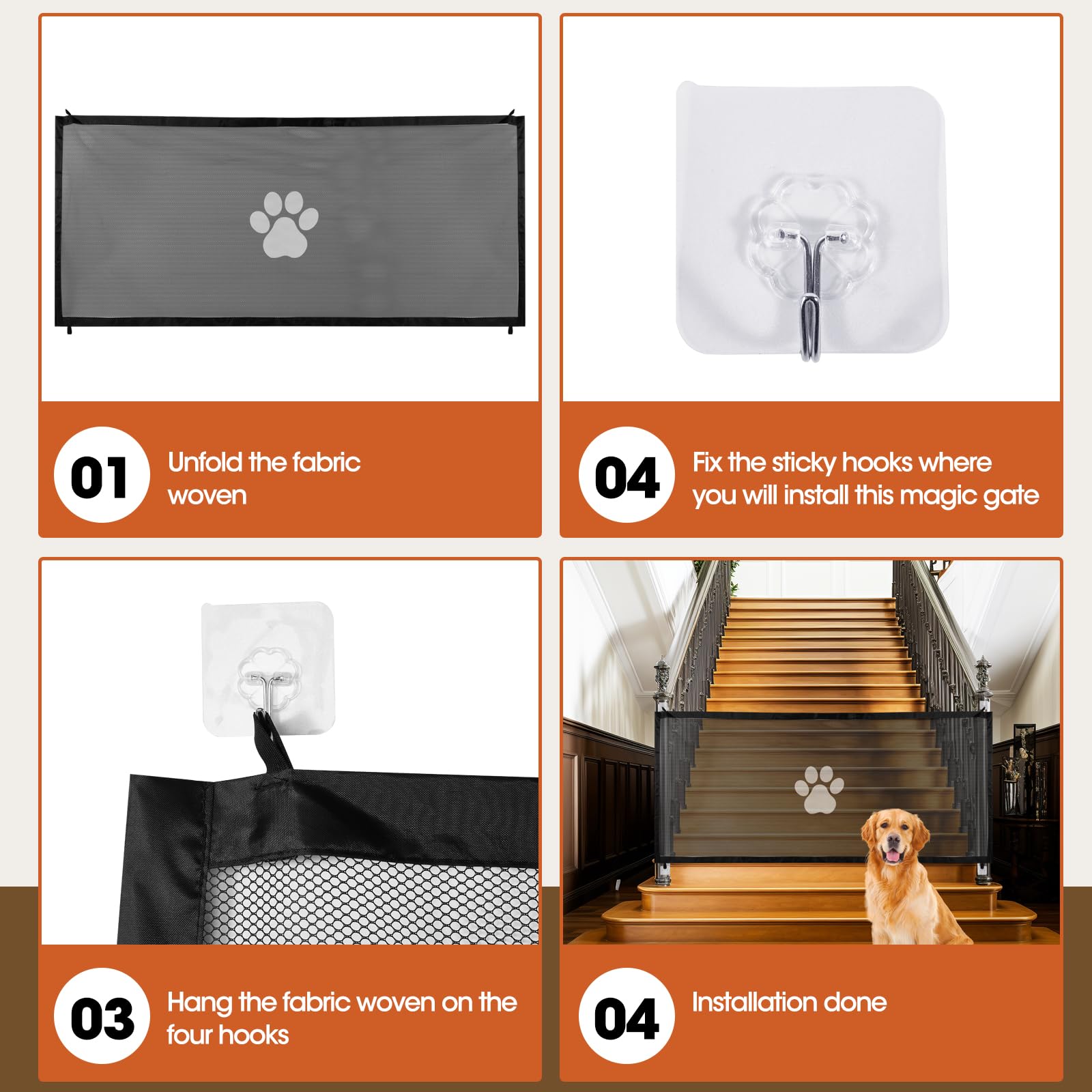 01 Unfold the fabric woven

04 Fix the sticky hooks where you will install this magic gate

03 Hang the fabric woven on the four hooks

04 Installation done