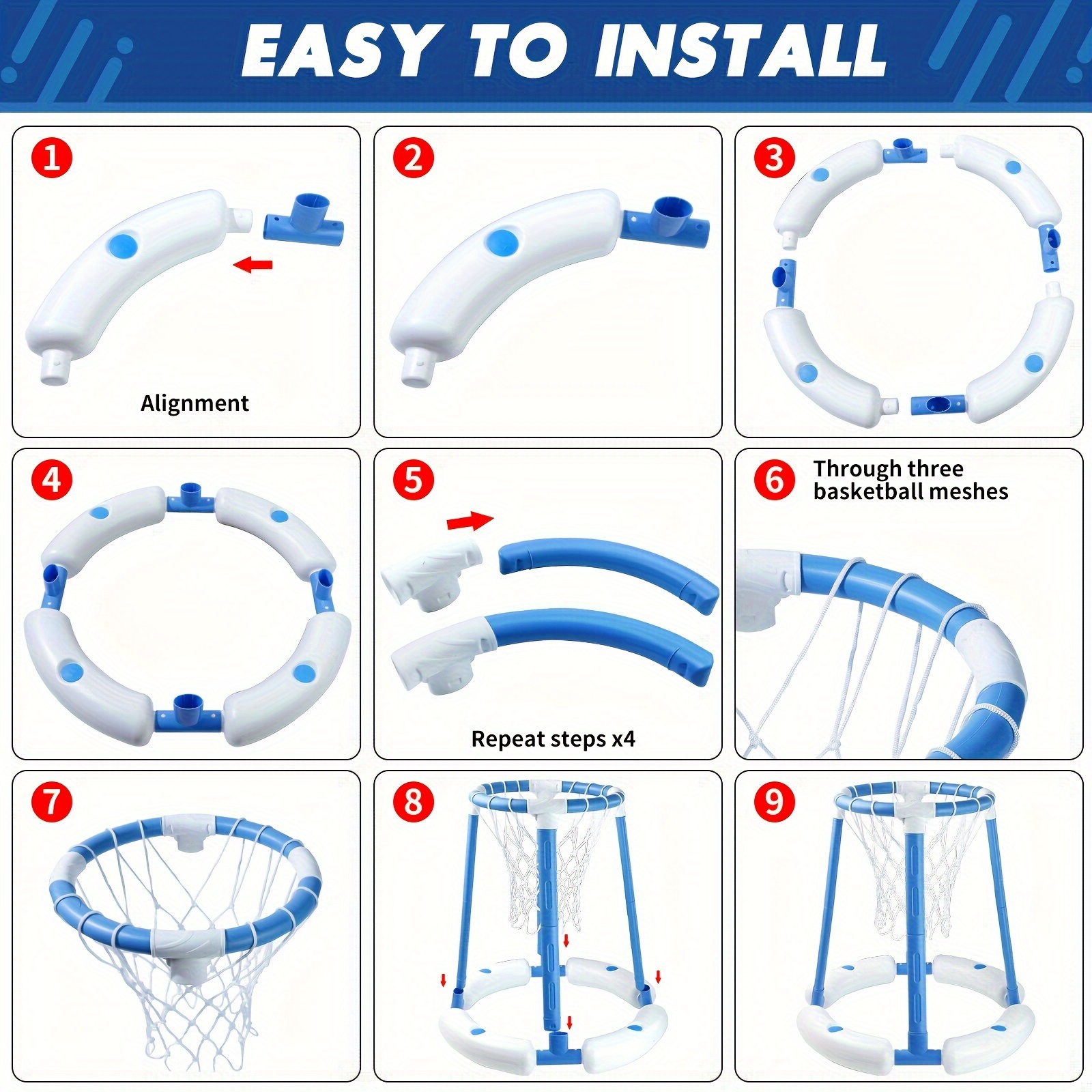 EASY TO INSTALL

1
Alignment

2

3

4

5
Repeat steps x4

6
Through three basketball meshes

7

8

9