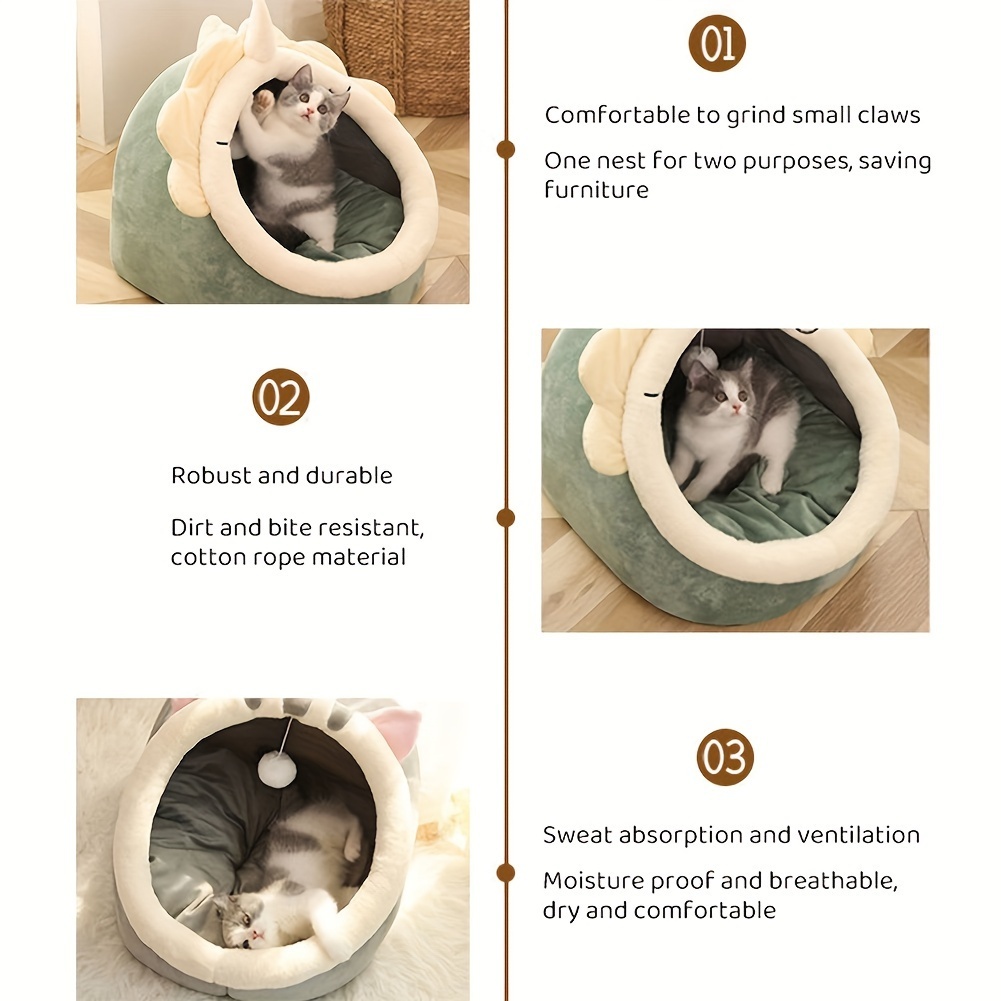 01

Comfortable to grind small claws

One nest for two purposes, saving furniture

02

Robust and durable

Dirt and bite resistant, cotton rope material

03

Sweat absorption and ventilation

Moisture proof and breathable, dry and comfortable