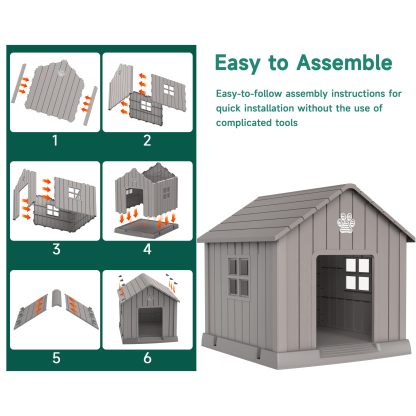 1

2

3

4

5

6

Easy to Assemble

Easy-to-follow assembly instructions for quick installation without the use of complicated tools