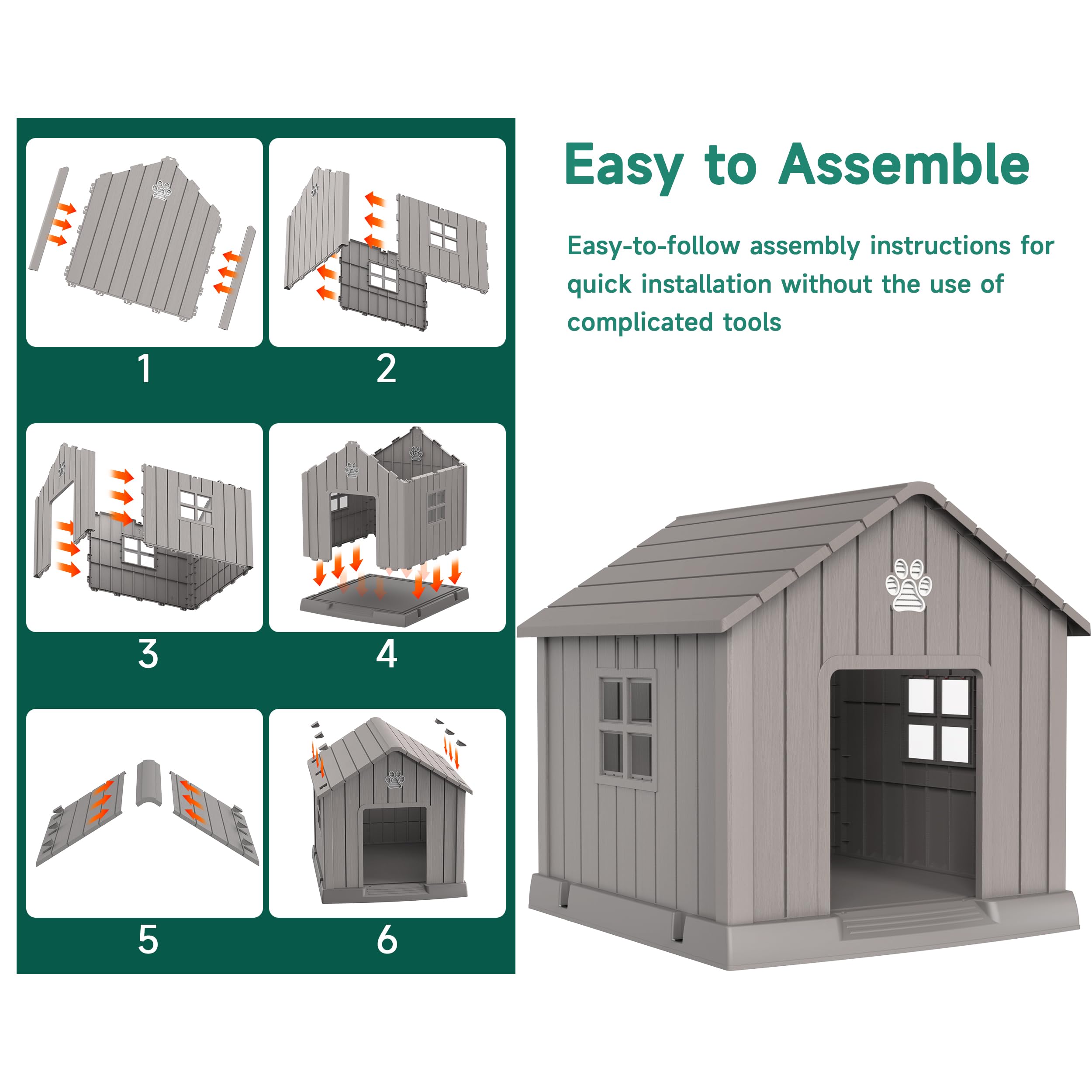 1

2

3

4

5

6

Easy to Assemble

Easy-to-follow assembly instructions for quick installation without the use of complicated tools