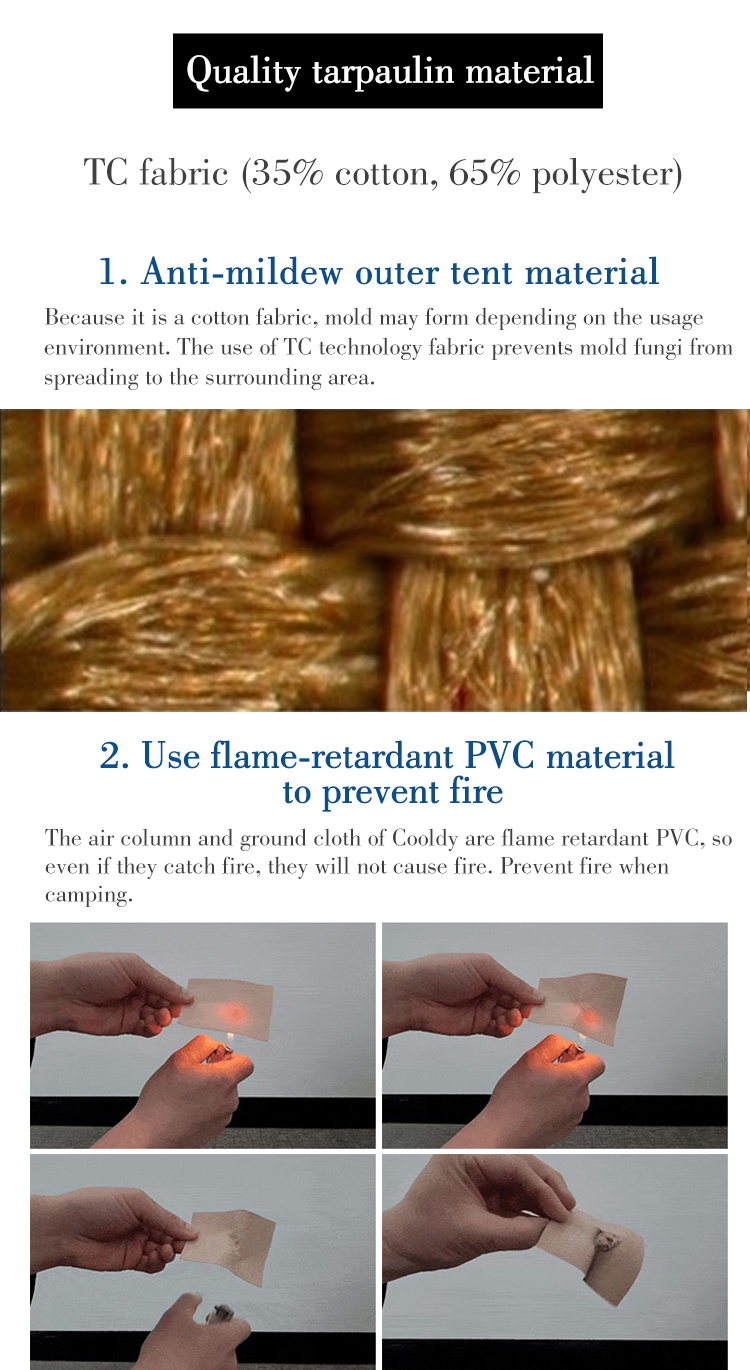 Quality tarpaulin material

TC fabric (35% cotton, 65% polyester)

1. Anti-mildew outer tent material

Because it is a cotton fabric, mold may form depending on the usage environment. The use of TC technology fabric prevents mold fungi from spreading to the surrounding area.

2. Use flame-retardant PVC material to prevent fire

The air column and ground cloth of Cooldy are flame retardant PVC, so even if they catch fire, they will not cause fire. Prevent fire when camping.