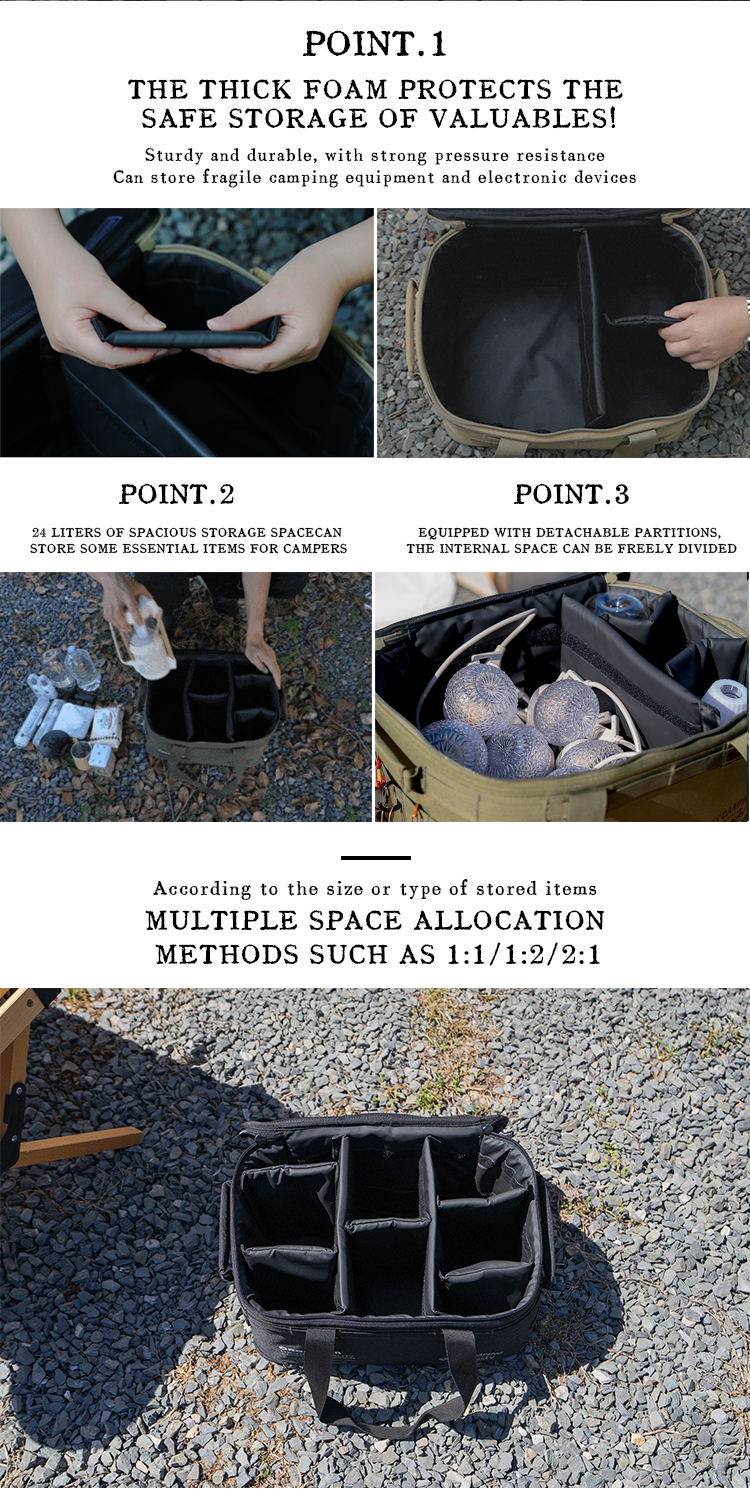 POINT.1

THE THICK FOAM PROTECTS THE SAFE STORAGE OF VALUABLES!

Sturdy and durable, with strong pressure resistance
Can store fragile camping equipment and electronic devices

POINT.2

24 LITERS OF SPACIOUS STORAGE SPACECAN STORE SOME ESSENTIAL ITEMS FOR CAMPERS

POINT.3

EQUIPPED WITH DETACHABLE PARTITIONS, THE INTERNAL SPACE CAN BE FREELY DIVIDED

According to the size or type of stored items

MULTIPLE SPACE ALLOCATION METHODS SUCH AS 1:1/1:2/2:1