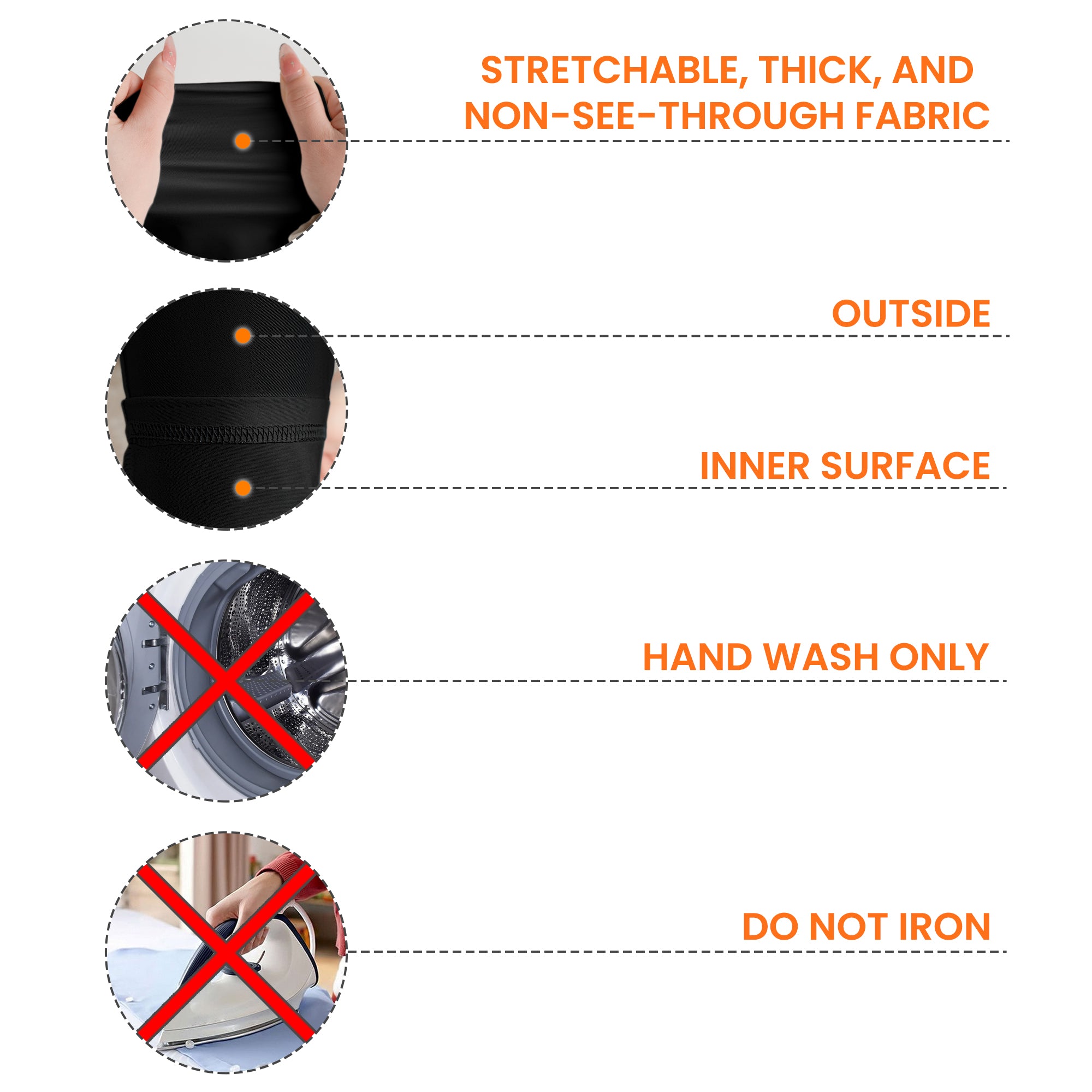 STRETCHABLE, THICK, AND NON-SEE-THROUGH FABRIC

OUTSIDE

INNER SURFACE

HAND WASH ONLY

DO NOT IRON