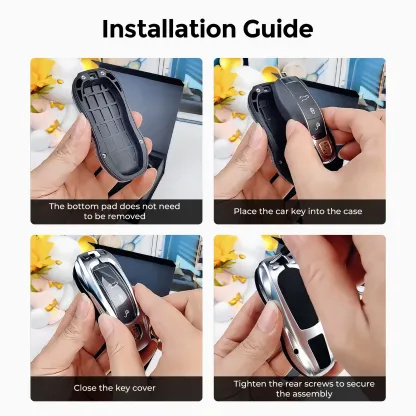 Installation Guide

The bottom pad does not need to be removed

Place the car key into the case

Close the key cover

Tighten the rear screws to secure the assembly