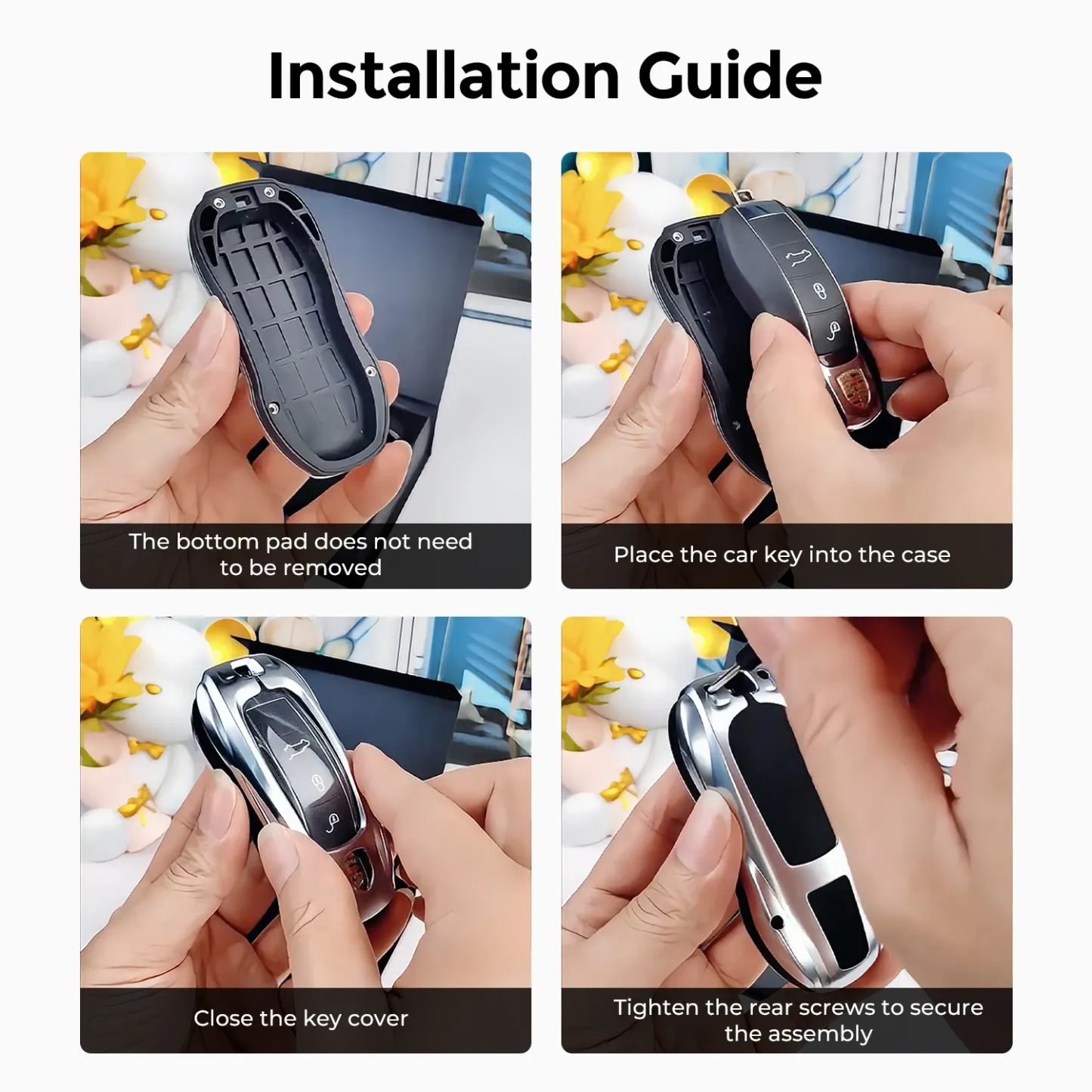 Installation Guide

The bottom pad does not need to be removed

Place the car key into the case

Close the key cover

Tighten the rear screws to secure the assembly