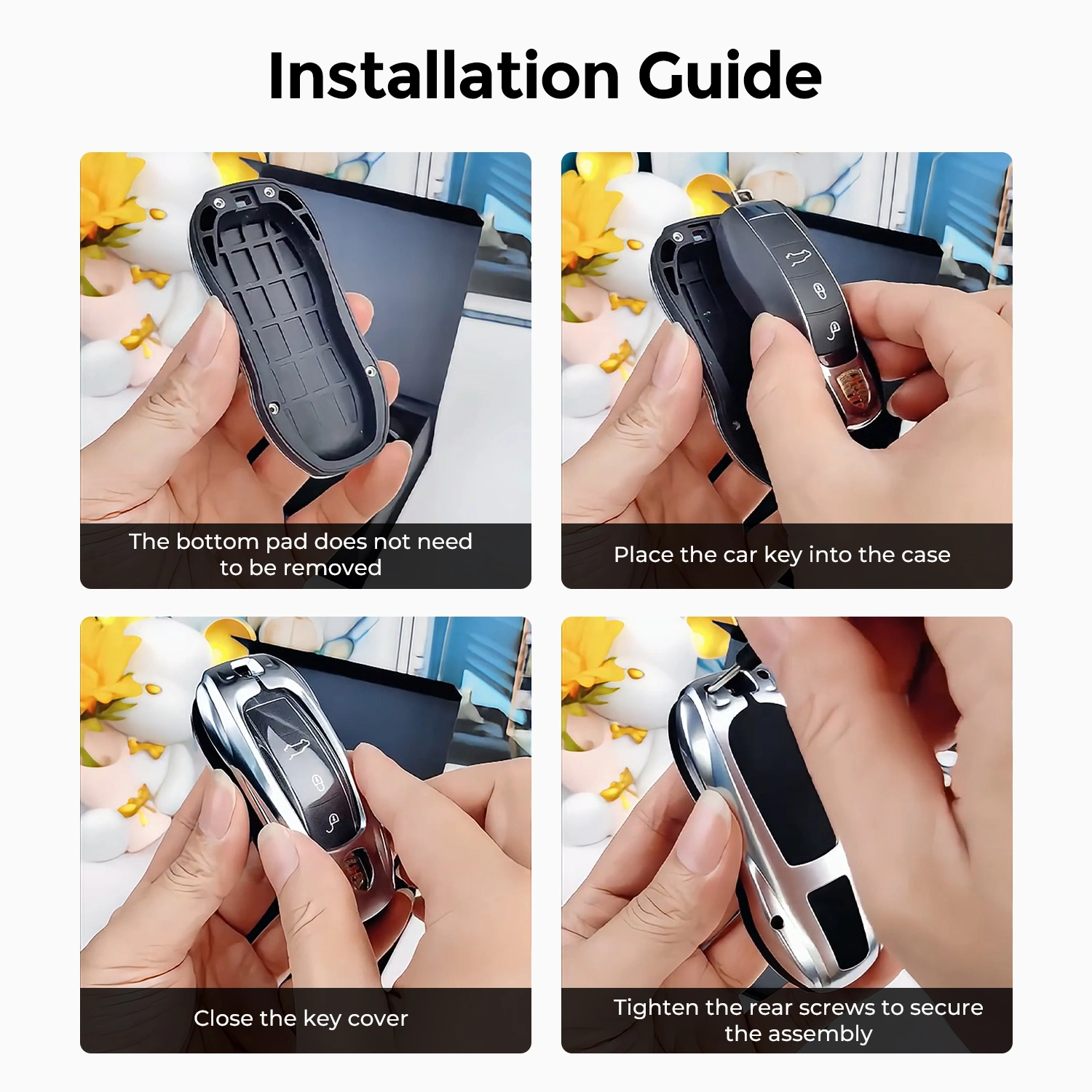 Installation Guide

The bottom pad does not need to be removed

Place the car key into the case

Close the key cover

Tighten the rear screws to secure the assembly