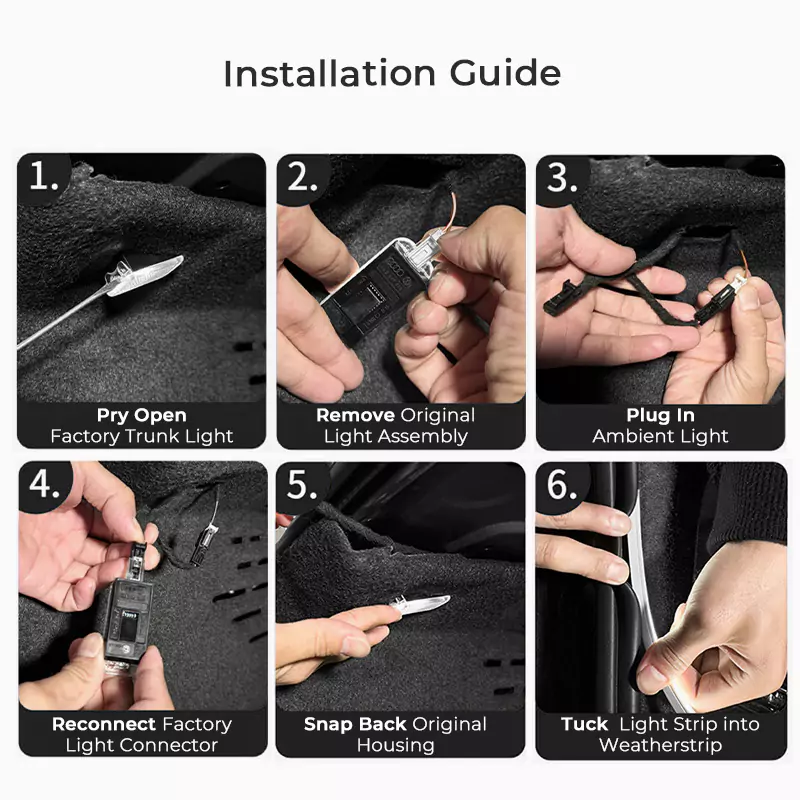 Installation Guide

1.

Pry Open
Factory Trunk Light

2.

Remove Original
Light Assembly

3.

Plug In
Ambient Light

4.

Reconnect Factory
Light Connector

5.

Snap Back Original
Housing

6.

Tuck Light Strip into
Weatherstrip