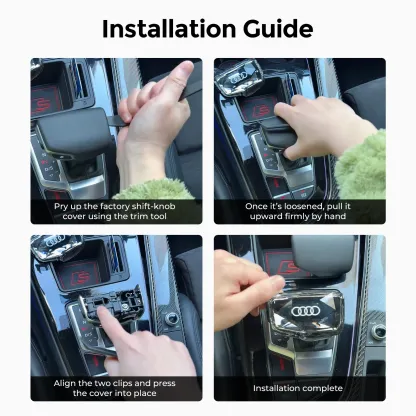 Installation Guide

Pry up the factory shift-knob cover using the trim tool

Once it's loosened, pull it upward firmly by hand

Align the two clips and press the cover into place

Installation complete