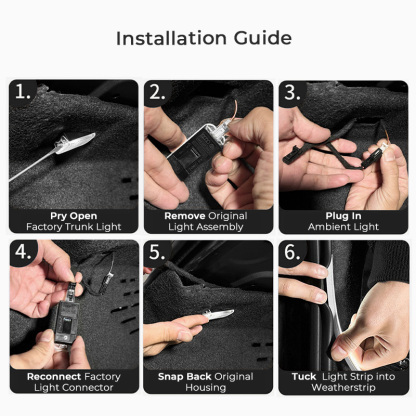 Installation Guide

1.
Pry Open
Factory Trunk Light

2.
Remove Original
Light Assembly

3.
Plug In
Ambient Light

4.
Reconnect Factory
Light Connector

5.
Snap Back Original
Housing

6.
Tuck Light Strip into
Weatherstrip