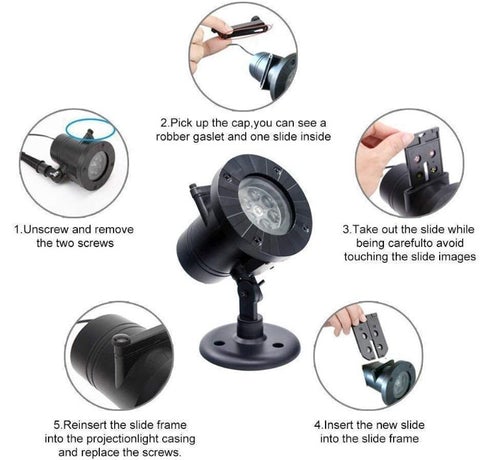 2.Pick up the cap,you can see a robber gaslet and one slide inside

1.Unscrew and remove the two screws

3.Take out the slide while being carefulto avoid touching the slide images

5.Reinsert the slide frame into the projectionlight casing and replace the screws.

4.Insert the new slide into the slide frame