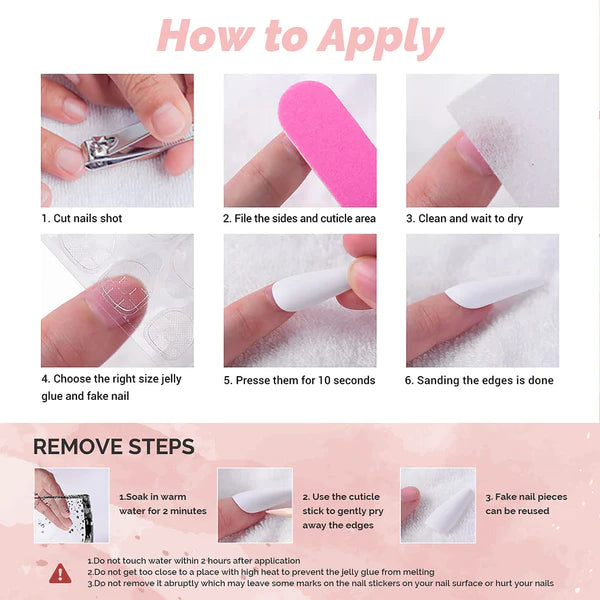 How to Apply

1. Cut nails shot

2. File the sides and cuticle area

3. Clean and wait to dry

4. Choose the right size jelly glue and fake nail

5. Presse them for 10 seconds

6. Sanding the edges is done

REMOVE STEPS

1.Soak in warm water for 2 minutes

2. Use the cuticle stick to gently pry away the edges

3. Fake nail pieces can be reused

1.Do not touch water within 2 hours after application
2.Do not get too close to a place with high heat to prevent the jelly glue from melting
3.Do not remove it abruptly which may leave some marks on the nail stickers on your nail surface or hurt your nails