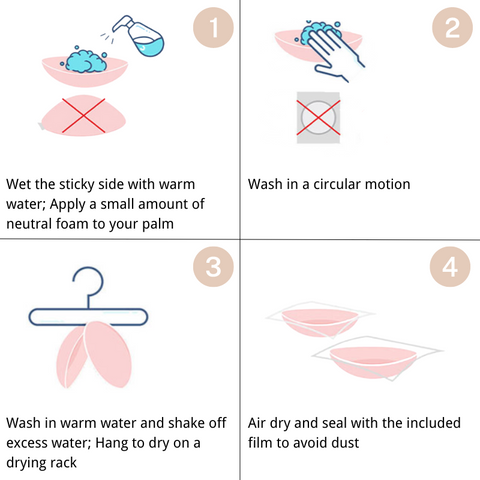 1

Wet the sticky side with warm water; Apply a small amount of neutral foam to your palm

2

Wash in a circular motion

3

Wash in warm water and shake off excess water; Hang to dry on a drying rack

4

Air dry and seal with the included film to avoid dust