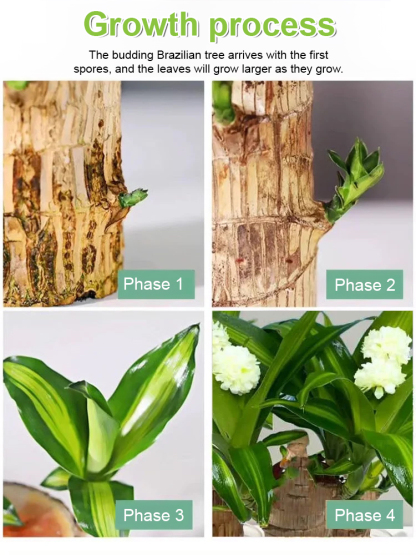 Growth process

The budding Brazilian tree arrives with the first spores, and the leaves will grow larger as they grow.

Phase 1

Phase 2

Phase 3

Phase 4