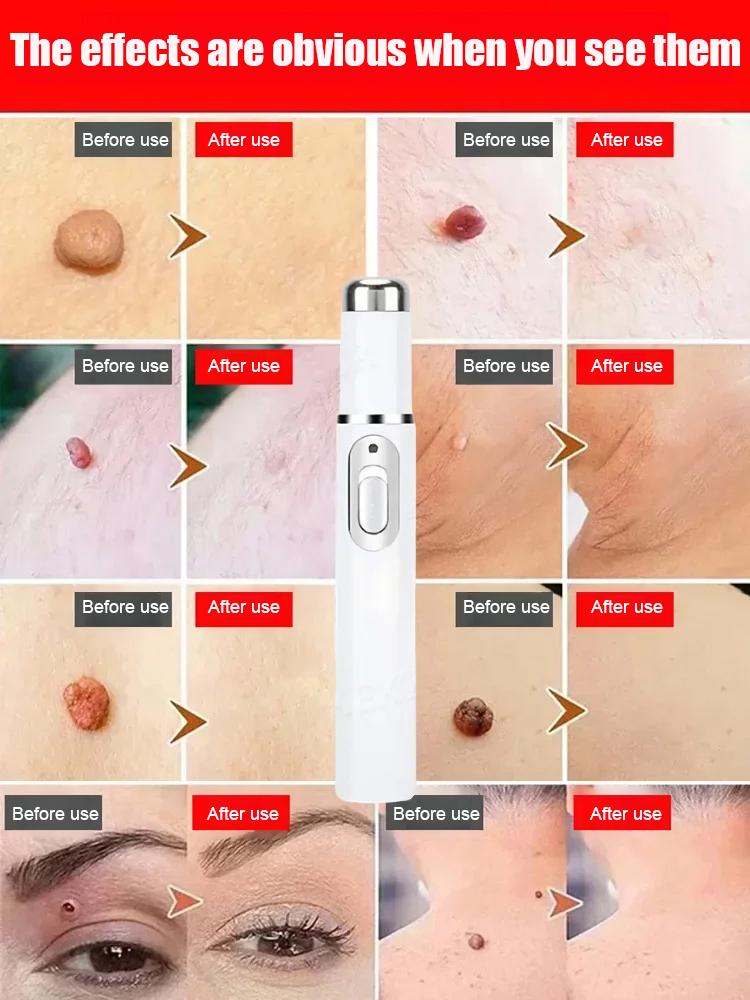 The effects are obvious when you see them

Before use
After use
Before use
After use

Before use
After use
Before use
After use

Before use
After use
Before use
After use

Before use
After use
Before use
After use