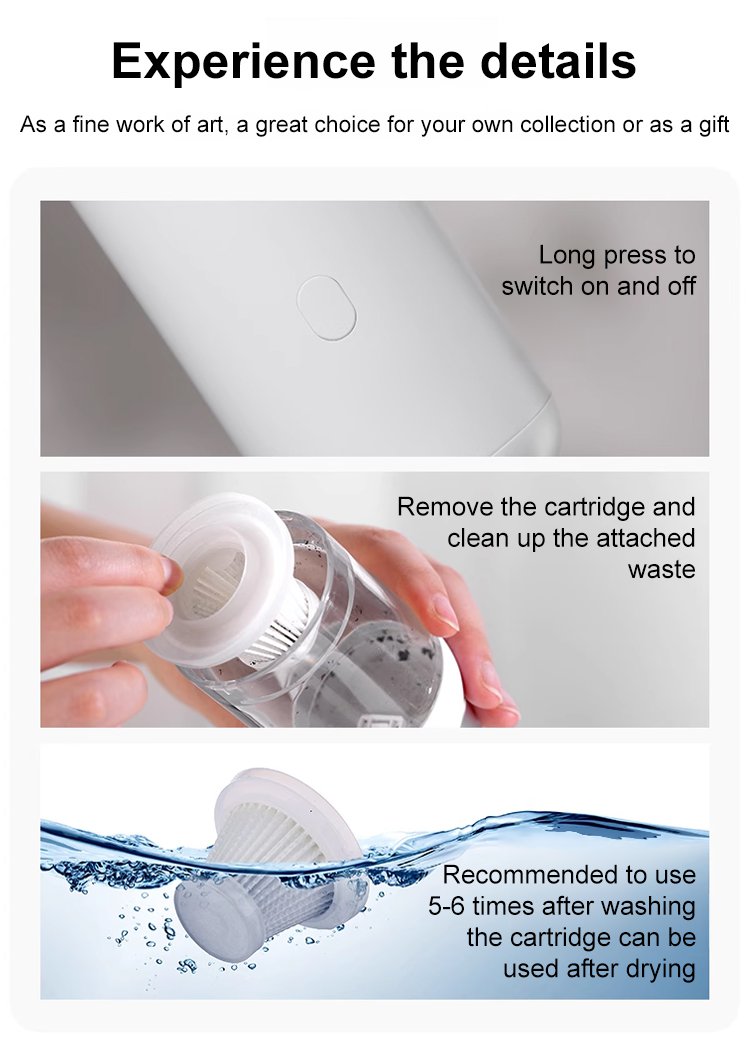 Experience the details

As a fine work of art, a great choice for your own collection or as a gift

Long press to switch on and off

Remove the cartridge and clean up the attached waste

Recommended to use 5-6 times after washing the cartridge can be used after drying