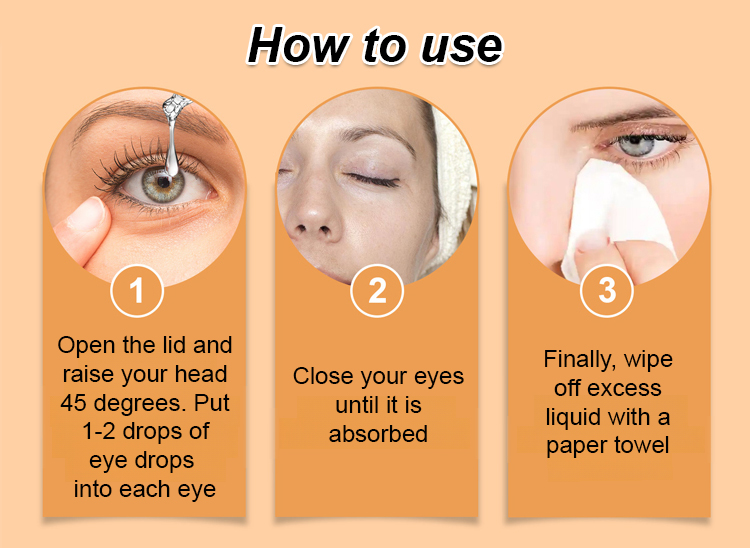 How to use

1

Open the lid and raise your head 45 degrees. Put 1-2 drops of eye drops into each eye

2

Close your eyes until it is absorbed

3

Finally, wipe off excess liquid with a paper towel