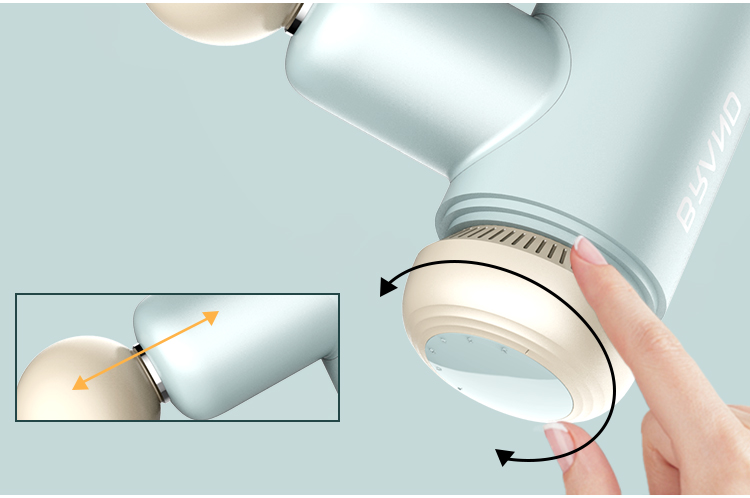 BEYOND