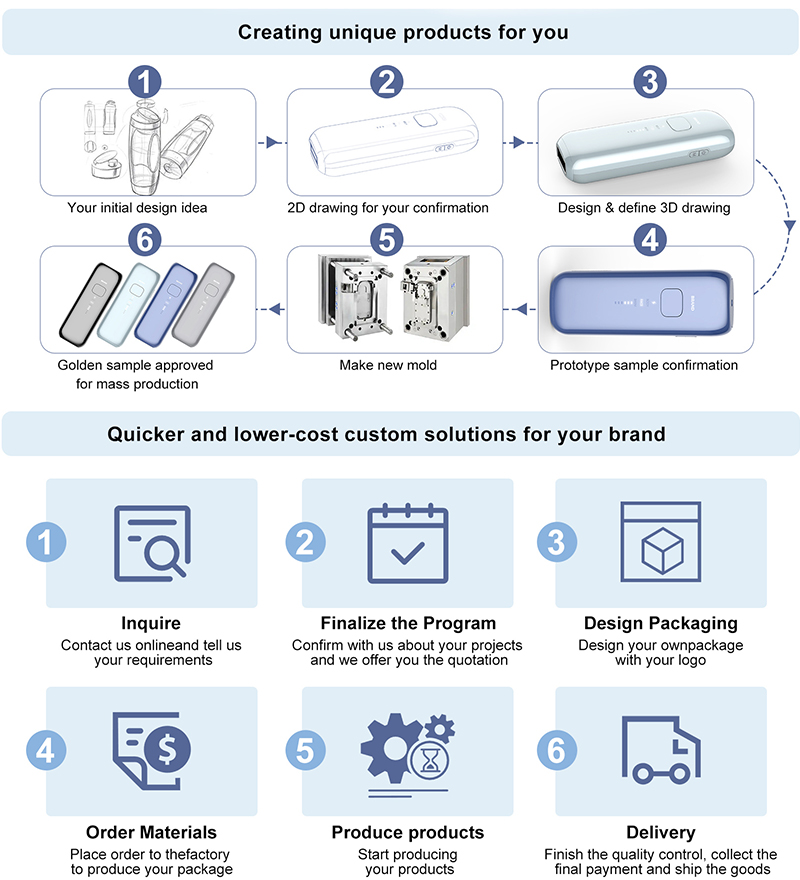 Creating unique products for you

1
Your initial design idea

2
2D drawing for your confirmation

3
Design & define 3D drawing

4
Prototype sample confirmation

5
Make new mold

6
Golden sample approved for mass production

Quicker and lower-cost custom solutions for your brand

1
Inquire
Contact us onlineand tell us your requirements

2
Finalize the Program
Confirm with us about your projects and we offer you the quotation

3
Design Packaging
Design your ownpackage with your logo

4
Order Materials
Place order to thefactory to produce your package

5
Produce products
Start producing your products

6
Delivery
Finish the quality control, collect the final payment and ship the goods