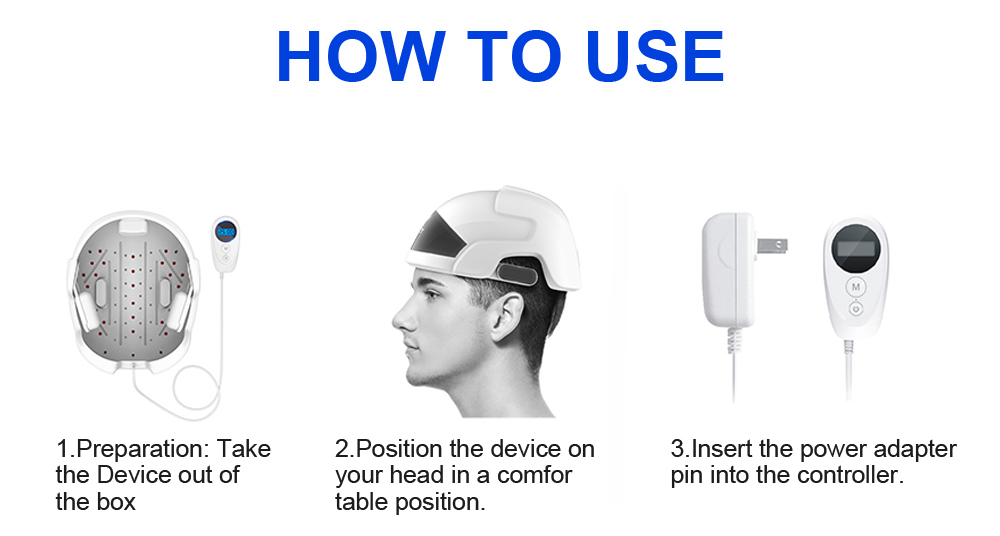 HOW TO USE

M

1.Preparation: Take the Device out of the box

2.Position the device on your head in a comfor table position.

3.Insert the power adapter pin into the controller.