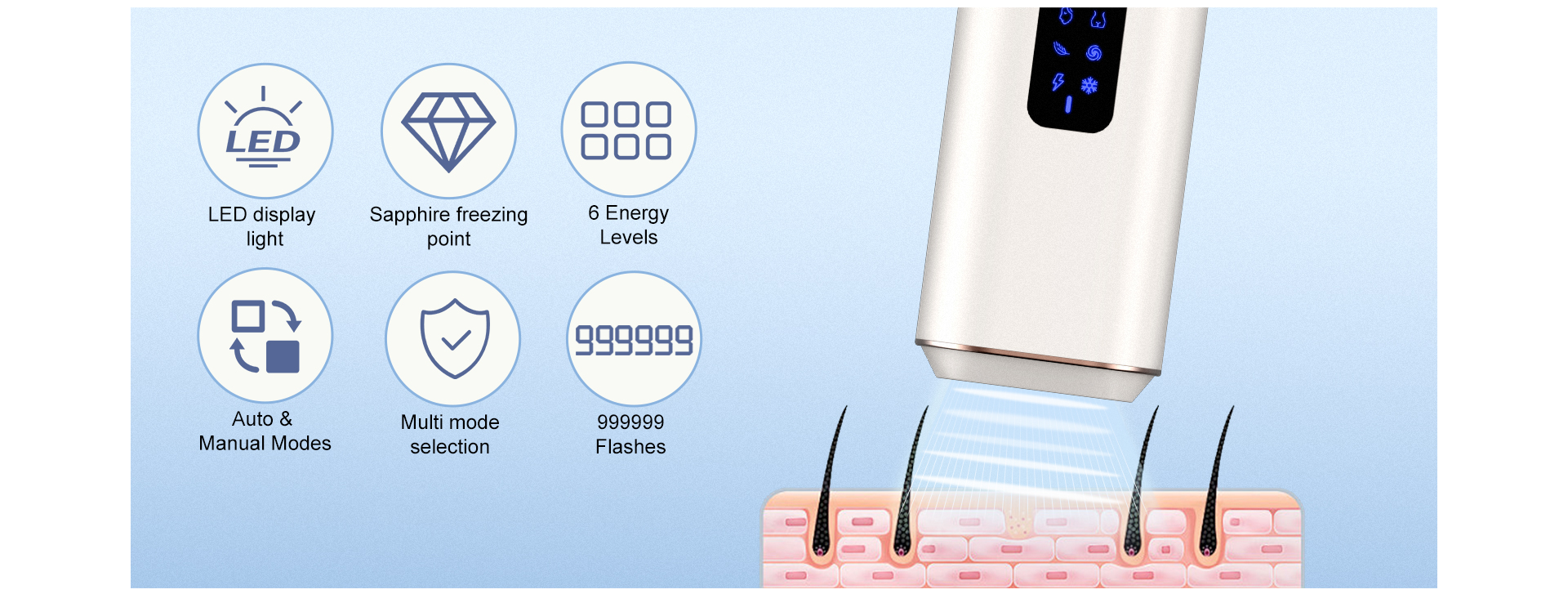 LED

LED display light

Sapphire freezing point

6 Energy Levels

Auto & Manual Modes

Multi mode selection

999999

999999 Flashes