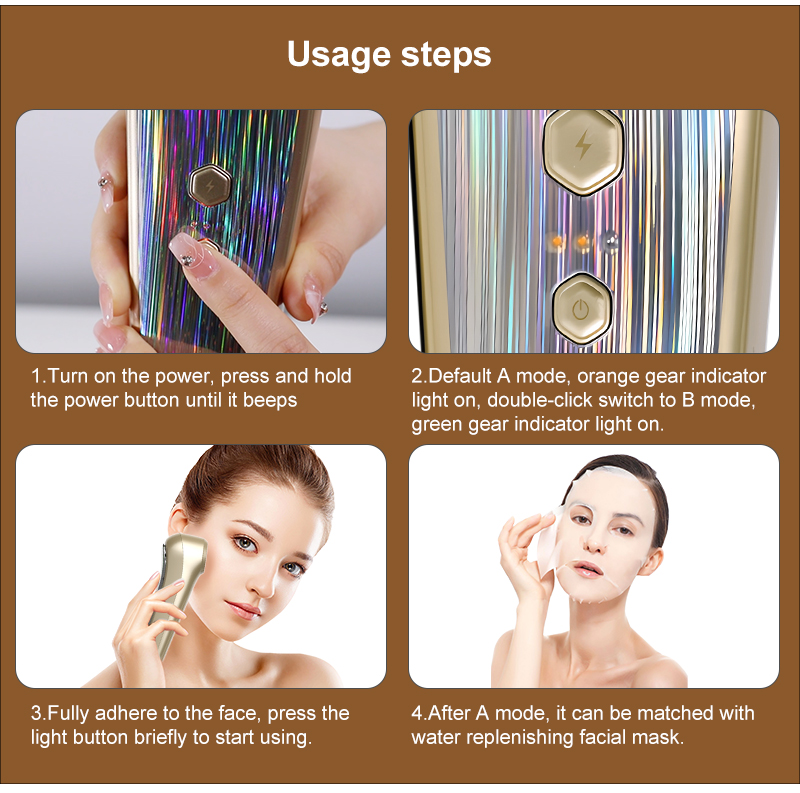 Usage steps

1.Turn on the power, press and hold the power button until it beeps

2.Default A mode, orange gear indicator light on, double-click switch to B mode, green gear indicator light on.

3.Fully adhere to the face, press the light button briefly to start using.

4.After A mode, it can be matched with water replenishing facial mask.