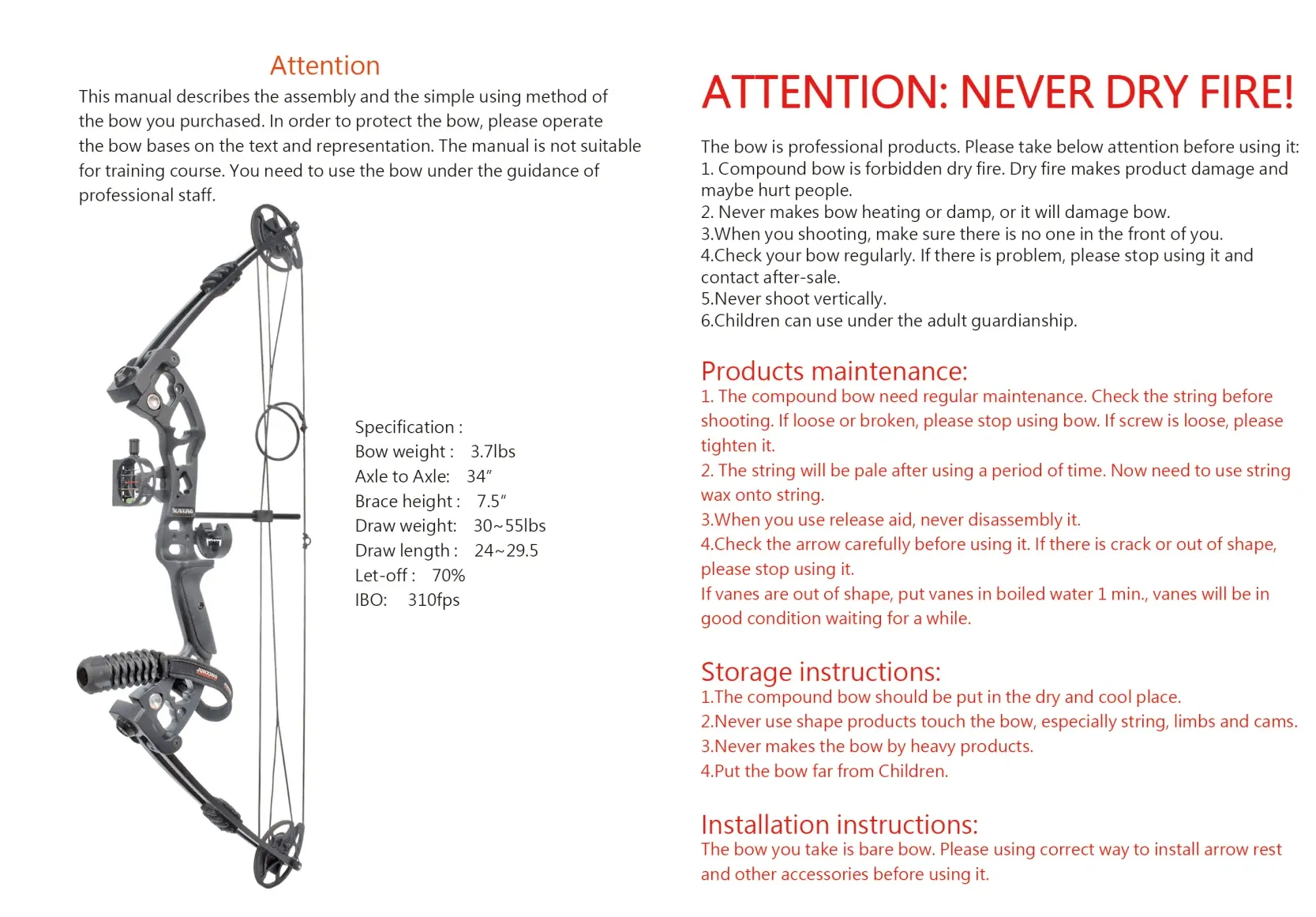 Attention

This manual describes the assembly and the simple using method of the bow you purchased. In order to protect the bow, please operate the bow bases on the text and representation. The manual is not suitable for training course. You need to use the bow under the guidance of professional staff.

Specification :
Bow weight : 3.7lbs
Axle to Axle: 34"
Brace height : 7.5"
Draw weight: 30~55lbs
Draw length : 24~29.5
Let-off : 70%
IBO: 310fps

ATTENTION: NEVER DRY FIRE!

The bow is professional products. Please take below attention before using it:
1. Compound bow is forbidden dry fire. Dry fire makes product damage and maybe hurt people.
2. Never makes bow heating or damp, or it will damage bow.
3.When you shooting, make sure there is no one in the front of you.
4.Check your bow regularly. If there is problem, please stop using it and contact after-sale.
5.Never shoot vertically.
6.Children can use under the adult guardianship.

Products maintenance:
1. The compound bow need regular maintenance. Check the string before shooting. If loose or broken, please stop using bow. If screw is loose, please tighten it.
2. The string will be pale after using a period of time. Now need to use string wax onto string.
3.When you use release aid, never disassembly it.
4.Check the arrow carefully before using it. If there is crack or out of shape, please stop using it.
If vanes are out of shape, put vanes in boiled water 1 min., vanes will be in good condition waiting for a while.

Storage instructions:
1.The compound bow should be put in the dry and cool place.
2.Never use shape products touch the bow, especially string, limbs and cams.
3.Never makes the bow by heavy products.
4.Put the bow far from Children.

Installation instructions:
The bow you take is bare bow. Please using correct way to install arrow rest and other accessories before using it.