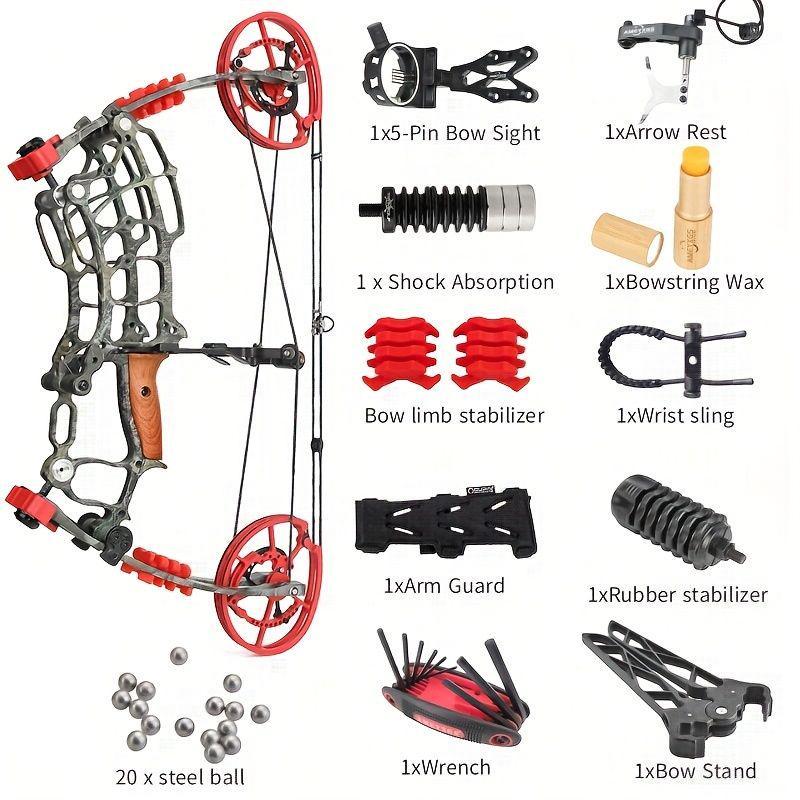 1x5-Pin Bow Sight

1xArrow Rest

1 x Shock Absorption

1xBowstring Wax

Bow limb stabilizer

1xWrist sling

1xArm Guard

1xRubber stabilizer

20 x steel ball

1xWrench

1xBow Stand